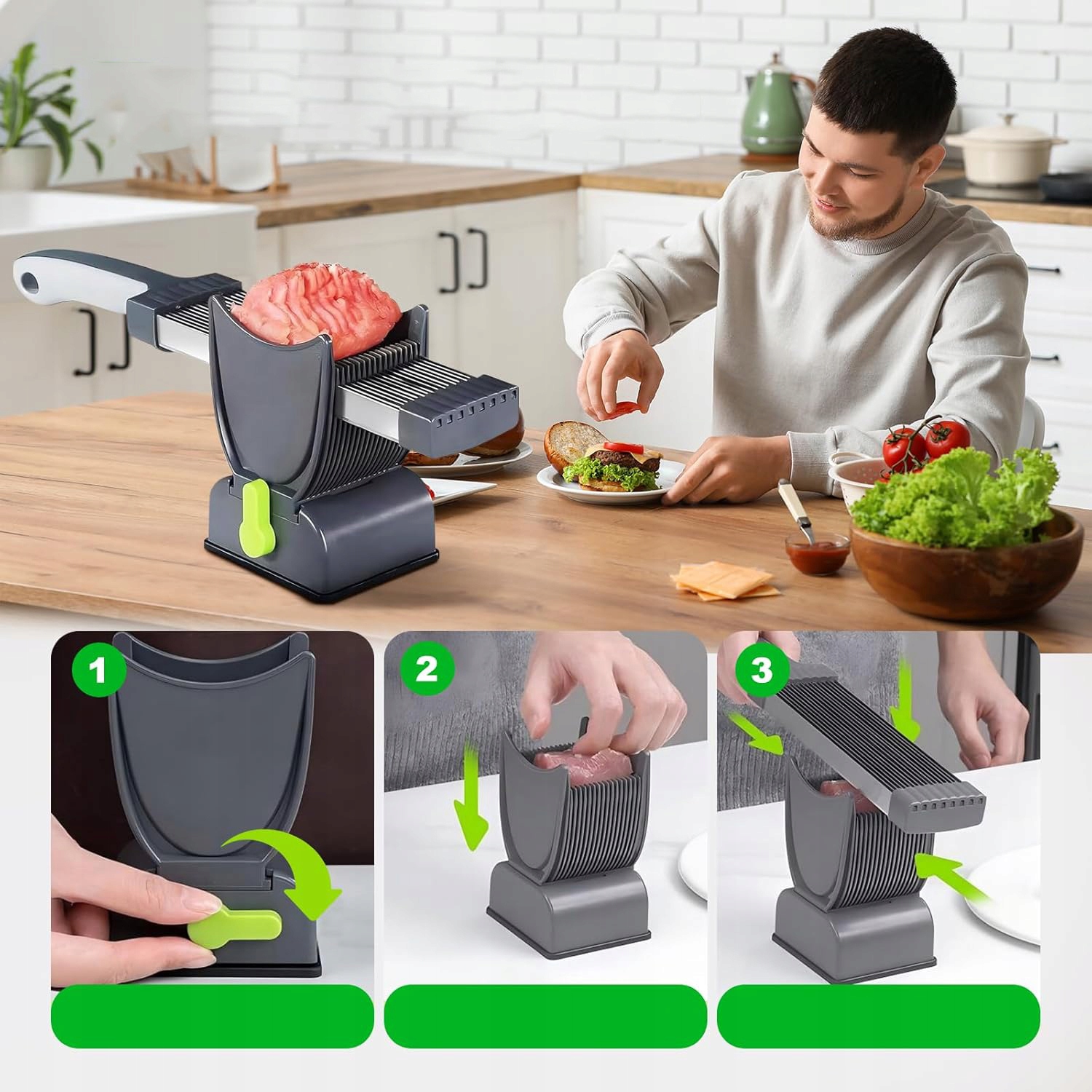 1

2

3