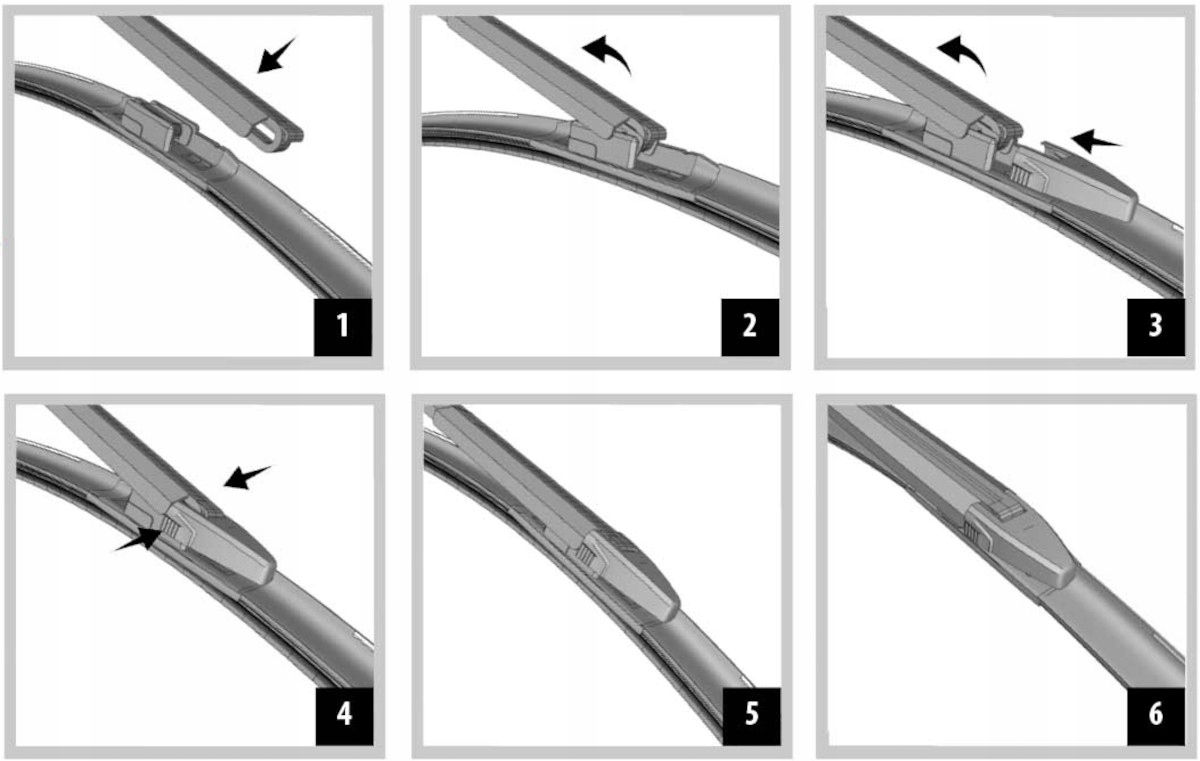 1

2

3

4

5

6