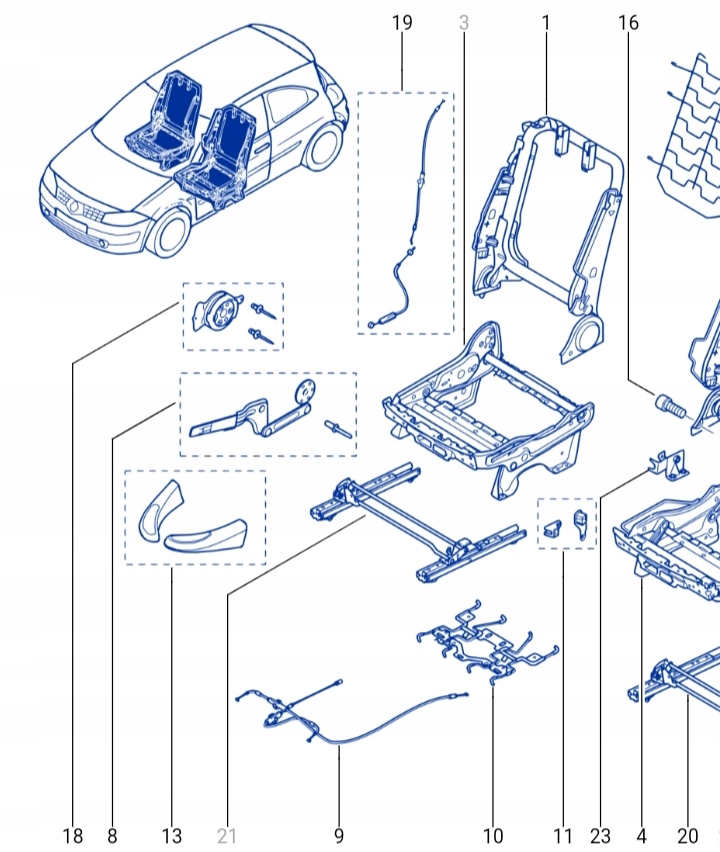 19
3
1
16
18
8
13
21
9
10
11
23
4
20