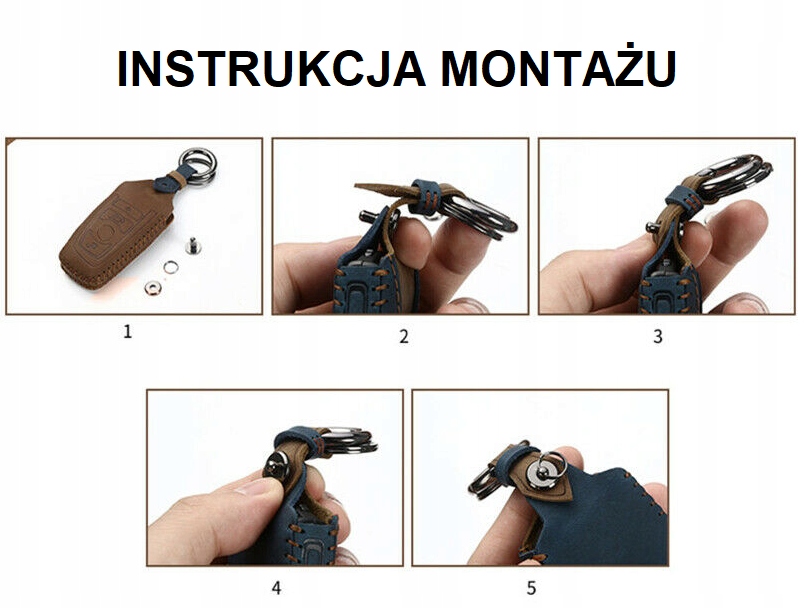 INSTRUKCJA MONTAŻU

1

2

3

4

5