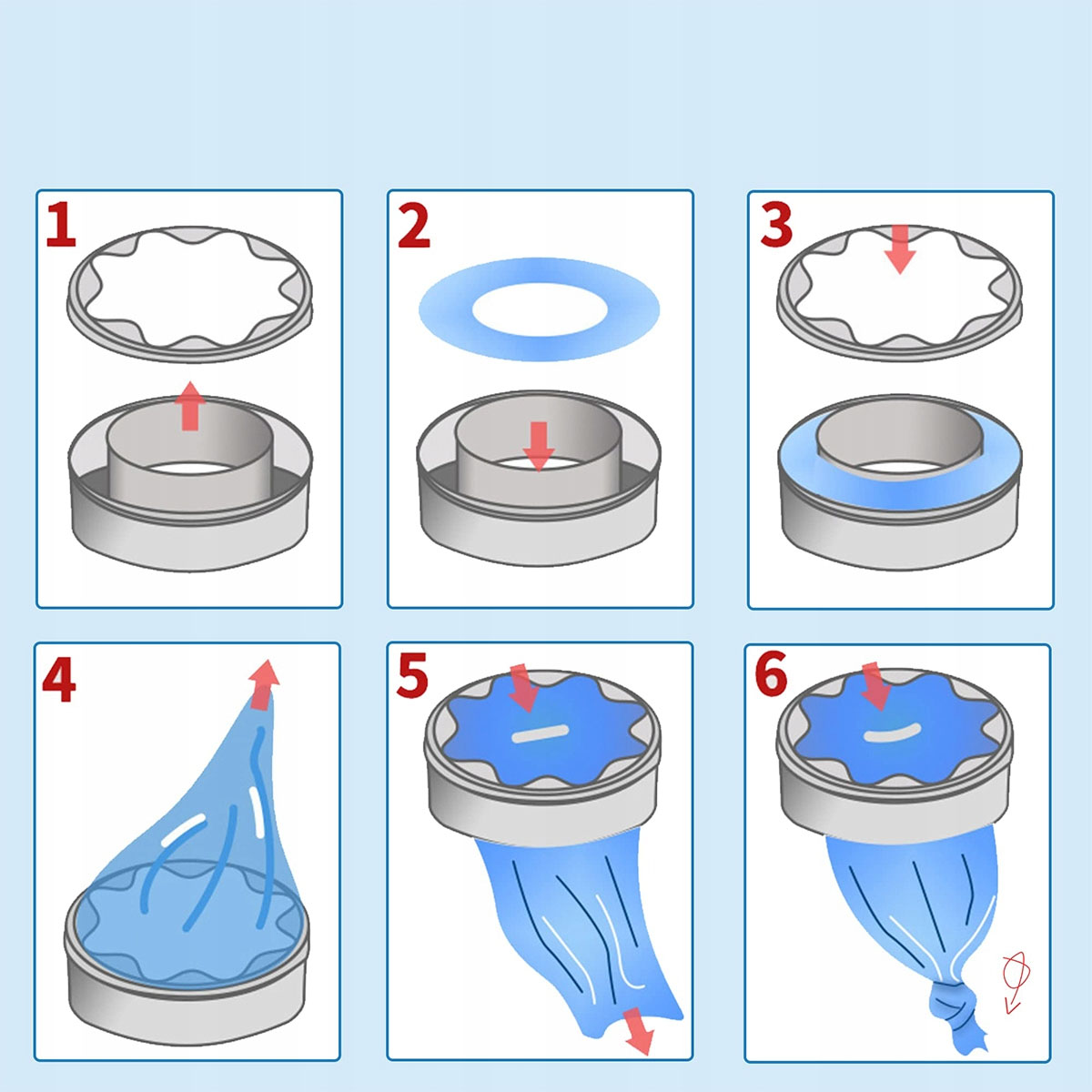 1

2

3

4

5

6