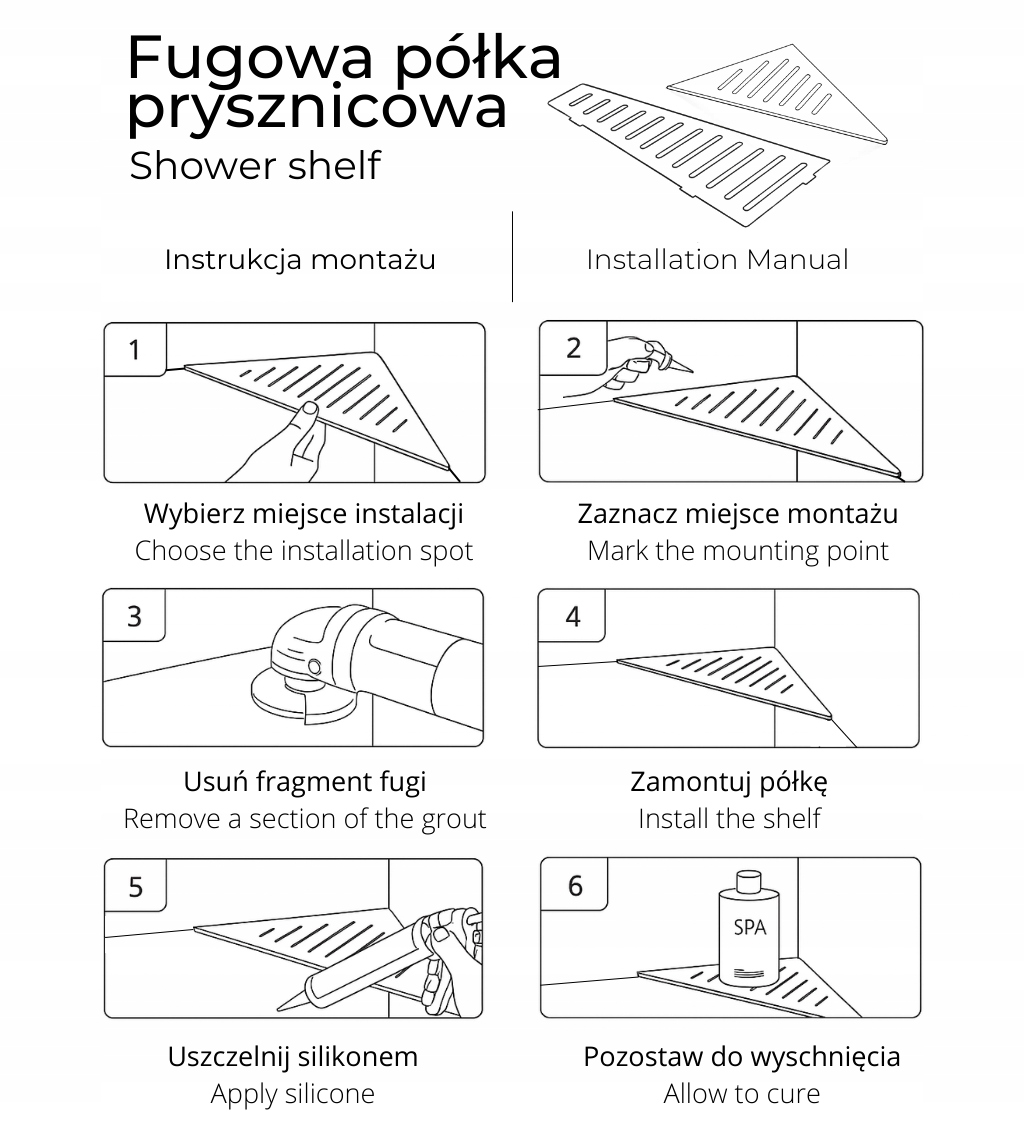 Fugowa półka prysznicowa
Shower shelf

Instrukcja montażu

Installation Manual

1

Wybierz miejsce instalacji
Choose the installation spot

2

Zaznacz miejsce montażu
Mark the mounting point

3

Usuń fragment fugi
Remove a section of the grout

4

Zamontuj półkę
Install the shelf

5

Uszczelnij silikonem
Apply silicone

6

SPA

Pozostaw do wyschnięcia
Allow to cure