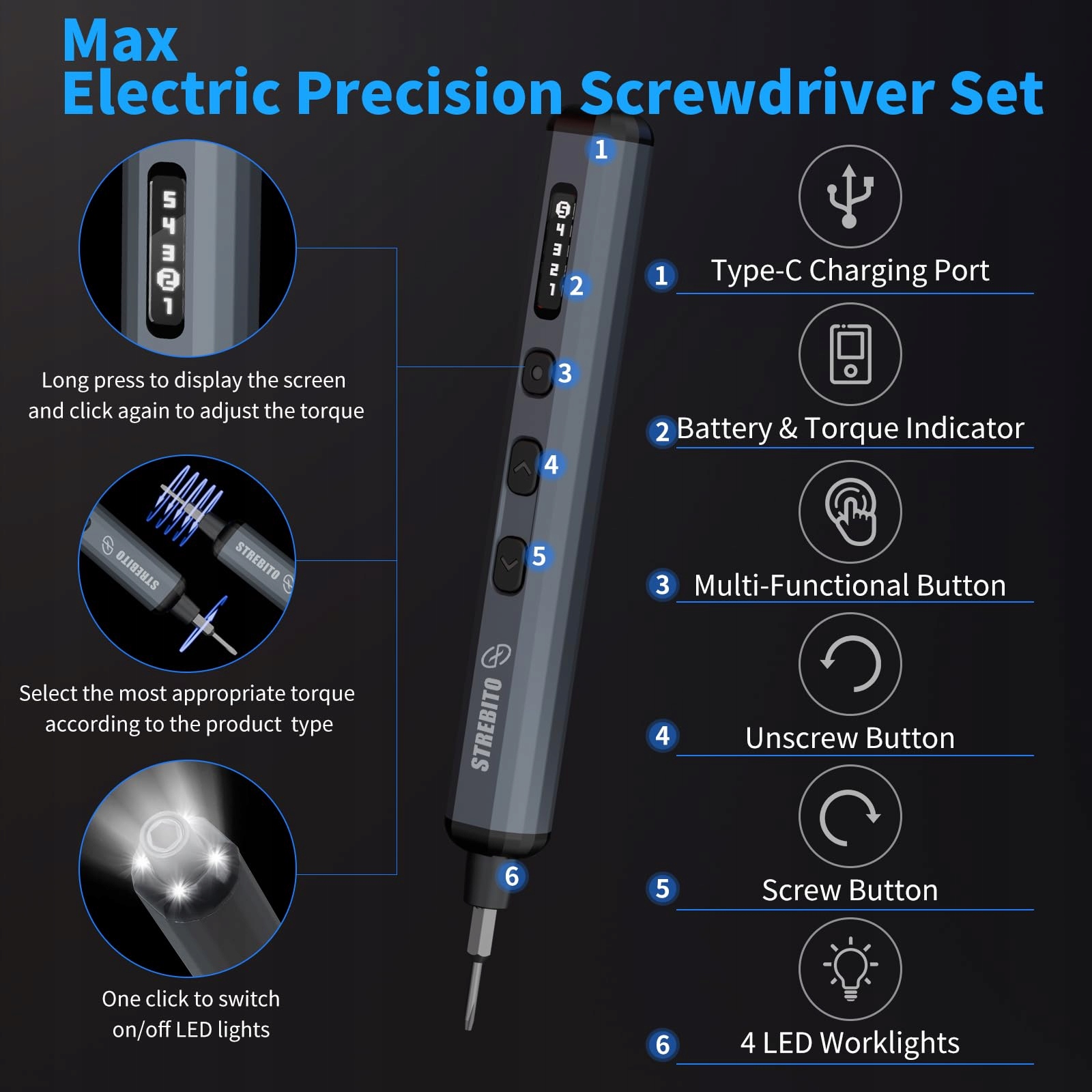 Max
Electric Precision Screwdriver Set

5
4
3
2
1

Long press to display the screen and click again to adjust the torque

STREBITO
STREBITO

Select the most appropriate torque according to the product type

One click to switch on/off LED lights

1
5
4
3
2
1
2
3
4
5
STREBITO
6

1 Type-C Charging Port

2 Battery & Torque Indicator

3 Multi-Functional Button

4 Unscrew Button

5 Screw Button

6 4 LED Worklights