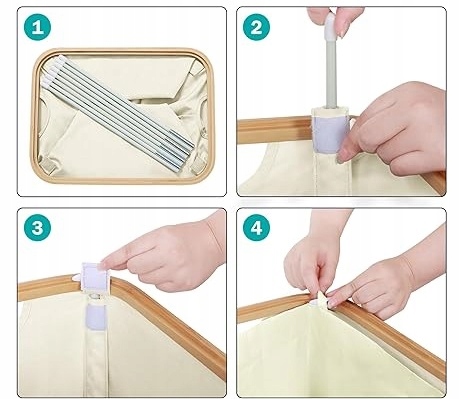 1

2

3

4