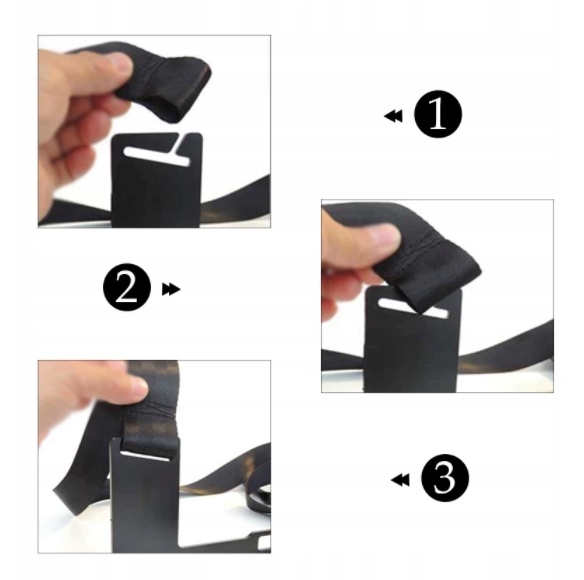 1

2

3