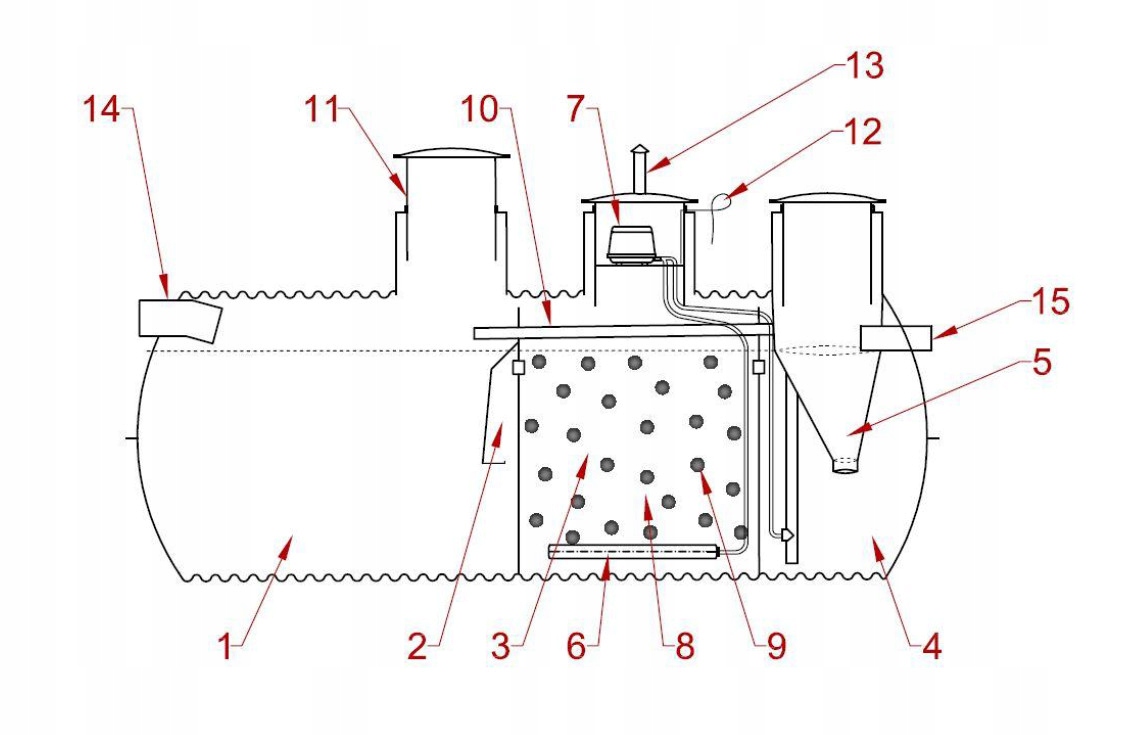 14
11
10
7
13
12
15
5
1
2
3
6
8
9
4