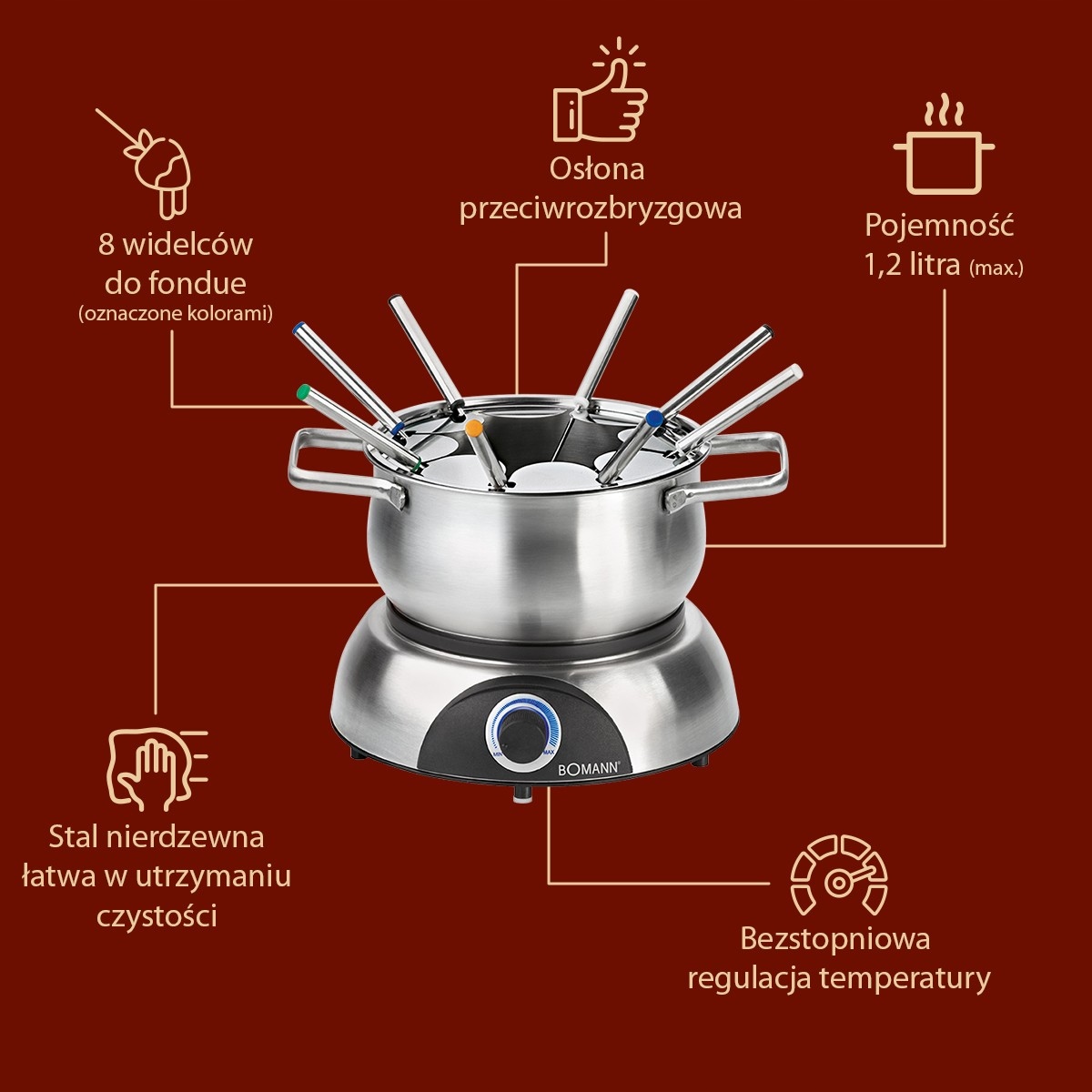 8 widelców do fondue
(oznaczone kolorami)

Osłona przeciwrozbryzgowa

Pojemność 1,2 litra (max.)

MIN MAX
BOMANN

Stal nierdzewna łatwa w utrzymaniu czystości

Bezstopniowa regulacja temperatury