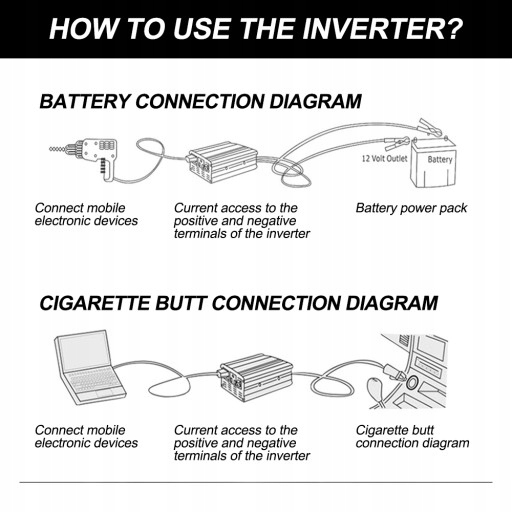 HOW TO USE THE INVERTER?

BATTERY CONNECTION DIAGRAM

12 Volt Outlet

Battery

Connect mobile electronic devices

Current access to the positive and negative terminals of the inverter

Battery power pack

CIGARETTE BUTT CONNECTION DIAGRAM

Connect mobile electronic devices

Current access to the positive and negative terminals of the inverter

Cigarette butt connection diagram