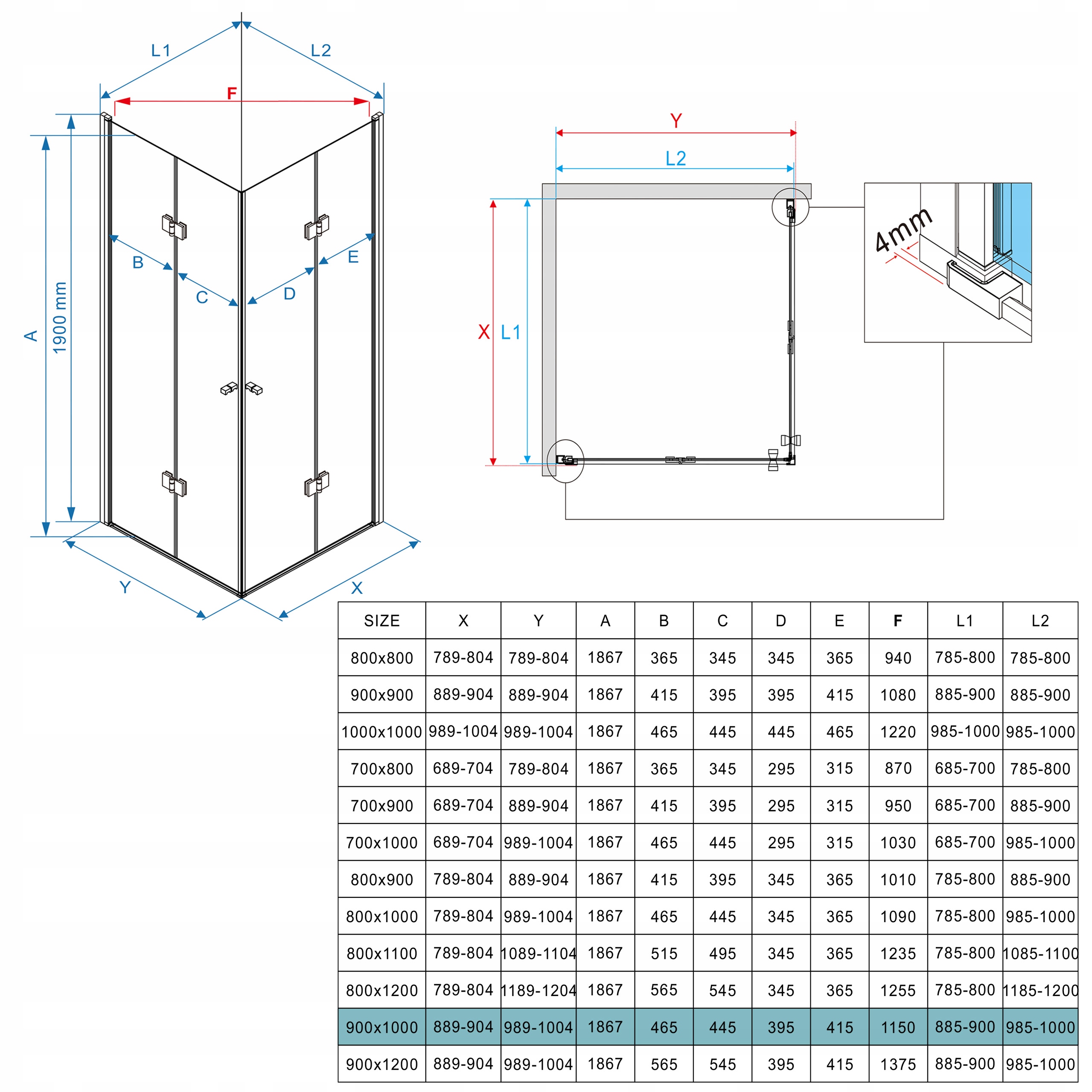 L1
L2
F
A
1900 mm
B
C
D
E
Y
X

Y
L2
X
L1
4mm

| SIZE | X | Y | A | B | C | D | E | F | L1 | L2 |
|---|---|---|---|---|---|---|---|---|---|---|
| 800x800 | 789-804 | 789-804 | 1867 | 365 | 345 | 345 | 365 | 940 | 785-800 | 785-800 |
| 900x900 | 889-904 | 889-904 | 1867 | 415 | 395 | 395 | 415 | 1080 | 885-900 | 885-900 |
| 1000x1000 | 989-1004 | 989-1004 | 1867 | 465 | 445 | 445 | 465 | 1220 | 985-1000 | 985-1000 |
| 700x800 | 689-704 | 789-804 | 1867 | 365 | 345 | 295 | 315 | 870 | 685-700 | 785-800 |
| 700x900 | 689-704 | 889-904 | 1867 | 415 | 395 | 295 | 315 | 950 | 685-700 | 885-900 |
| 700x1000 | 689-704 | 989-1004 | 1867 | 465 | 445 | 295 | 315 | 1030 | 685-700 | 985-1000 |
| 800x900 | 789-804 | 889-904 | 1867 | 415 | 395 | 345 | 365 | 1010 | 785-800 | 885-900 |
| 800x1000 | 789-804 | 989-1004 | 1867 | 465 | 445 | 345 | 365 | 1090 | 785-800 | 985-1000 |
| 800x1100 | 789-804 | 1089-1104 | 1867 | 515 | 495 | 345 | 365 | 1235 | 785-800 | 1085-1100 |
| 800x1200 | 789-804 | 1189-1204 | 1867 | 565 | 545 | 345 | 365 | 1255 | 785-800 | 1185-1200 |
| 900x1000 | 889-904 | 989-1004 | 1867 | 465 | 445 | 395 | 415 | 1150 | 885-900 | 985-1000 |
| 900x1200 | 889-904 | 989-1004 | 1867 | 565 | 545 | 395 | 415 | 1375 | 885-900 | 985-1000 |