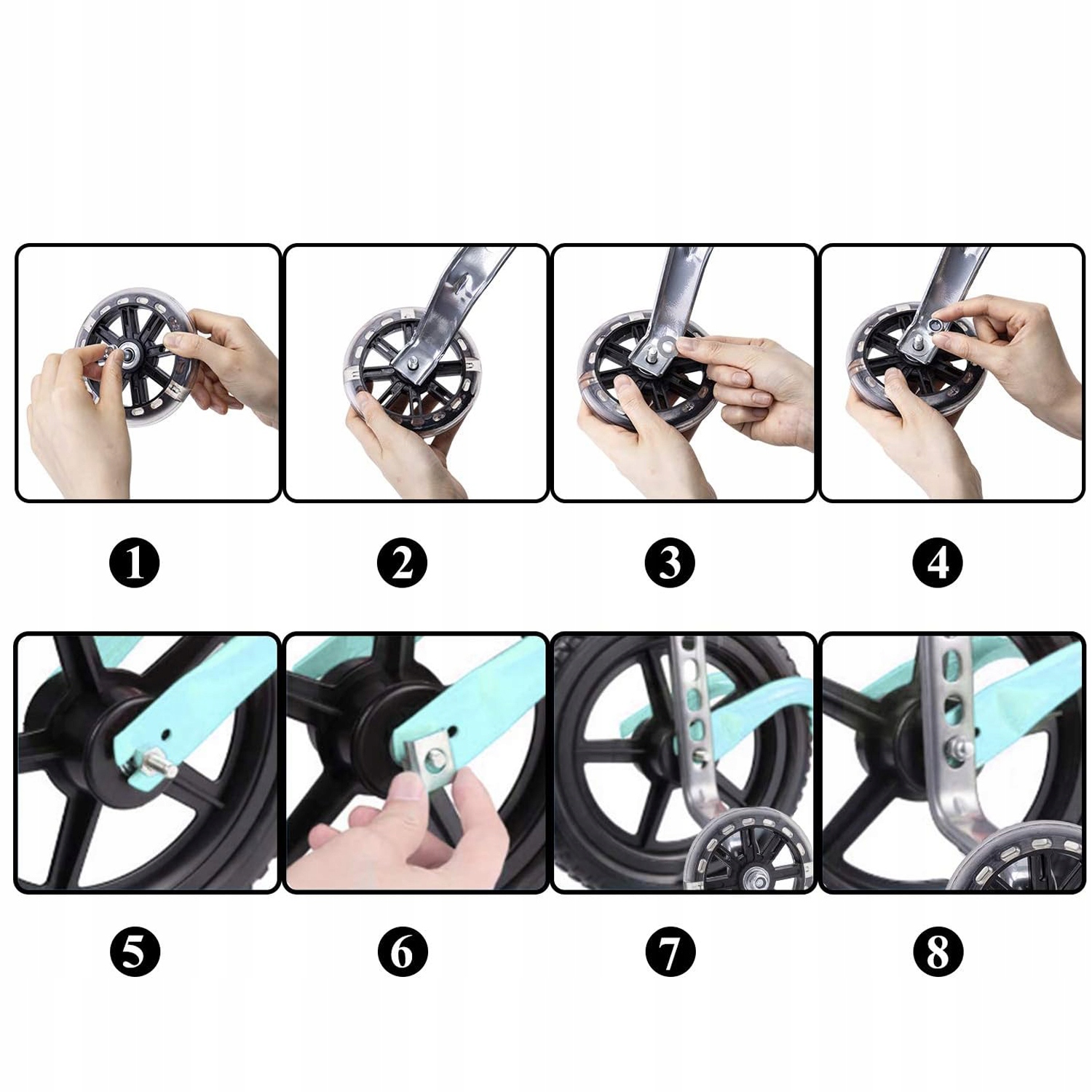 1 2 3 4

5 6 7 8