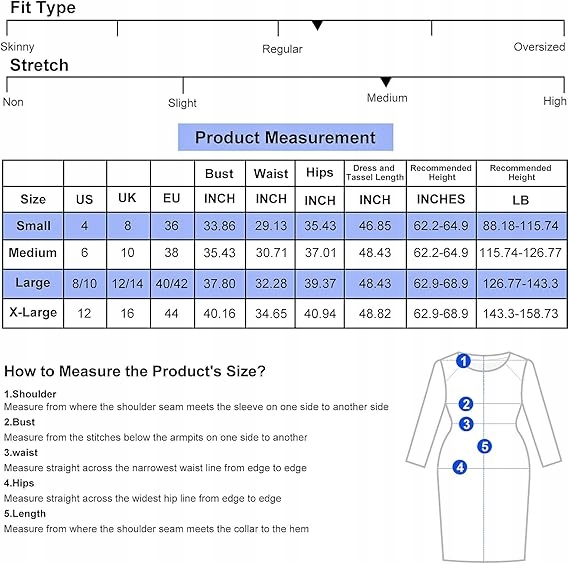 Fit Type

Skinny

Regular

Oversized

Stretch

Non

Slight

Medium

High

Product Measurement

| | | | | Bust | Waist | Hips | Dress and Tassel Length | Recommended Height | Recommended Height |
|---|---|---|---|---|---|---|---|---|---|
| Size | US | UK | EU | INCH | INCH | INCH | INCH | INCHES | LB |
| Small | 4 | 8 | 36 | 33.86 | 29.13 | 35.43 | 46.85 | 62.2-64.9 | 88.18-115.74 |
| Medium | 6 | 10 | 38 | 35.43 | 30.71 | 37.01 | 48.43 | 62.2-64.9 | 115.74-126.77 |
| Large | 8/10 | 12/14 | 40/42 | 37.80 | 32.28 | 39.37 | 48.43 | 62.9-68.9 | 126.77-143.3 |
| X-Large | 12 | 16 | 44 | 40.16 | 34.65 | 40.94 | 48.82 | 62.9-68.9 | 143.3-158.73 |

How to Measure the Product's Size?

1.Shoulder
Measure from where the shoulder seam meets the sleeve on one side to another side

2.Bust
Measure from the stitches below the armpits on one side to another

3.waist
Measure straight across the narrowest waist line from edge to edge

4.Hips
Measure straight across the widest hip line from edge to edge

5.Length
Measure from where the shoulder seam meets the collar to the hem

1
2
3
5
4