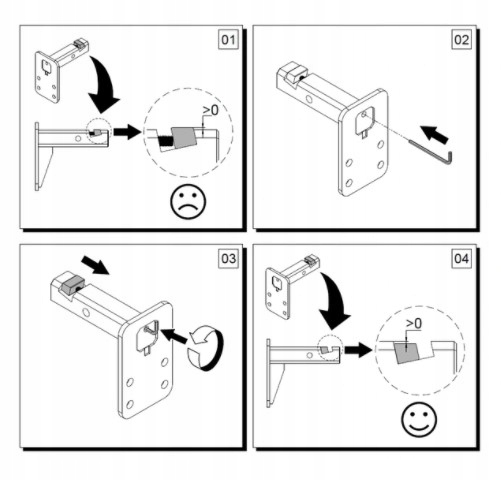 01

>0

02

03

04

>0