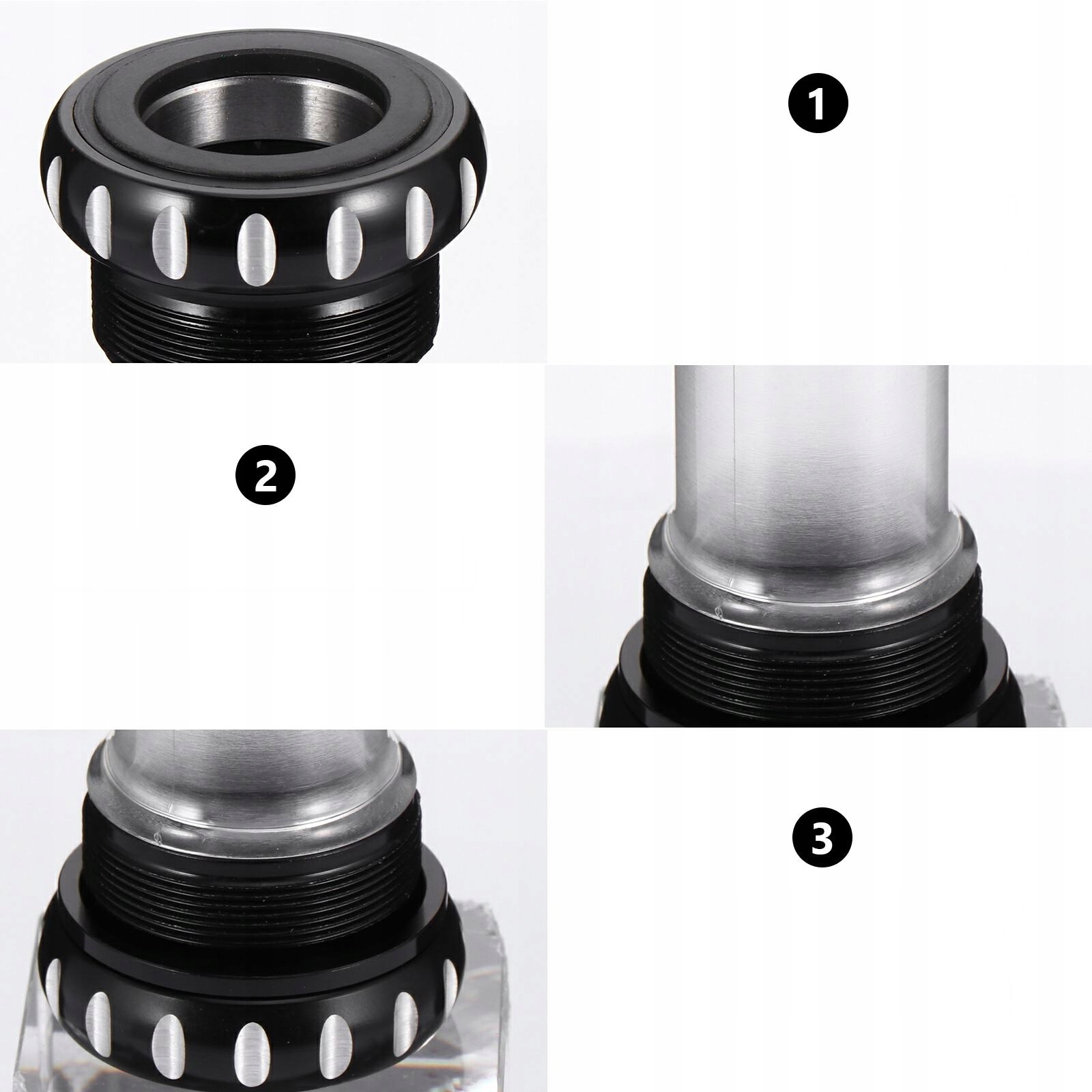 1

2

3