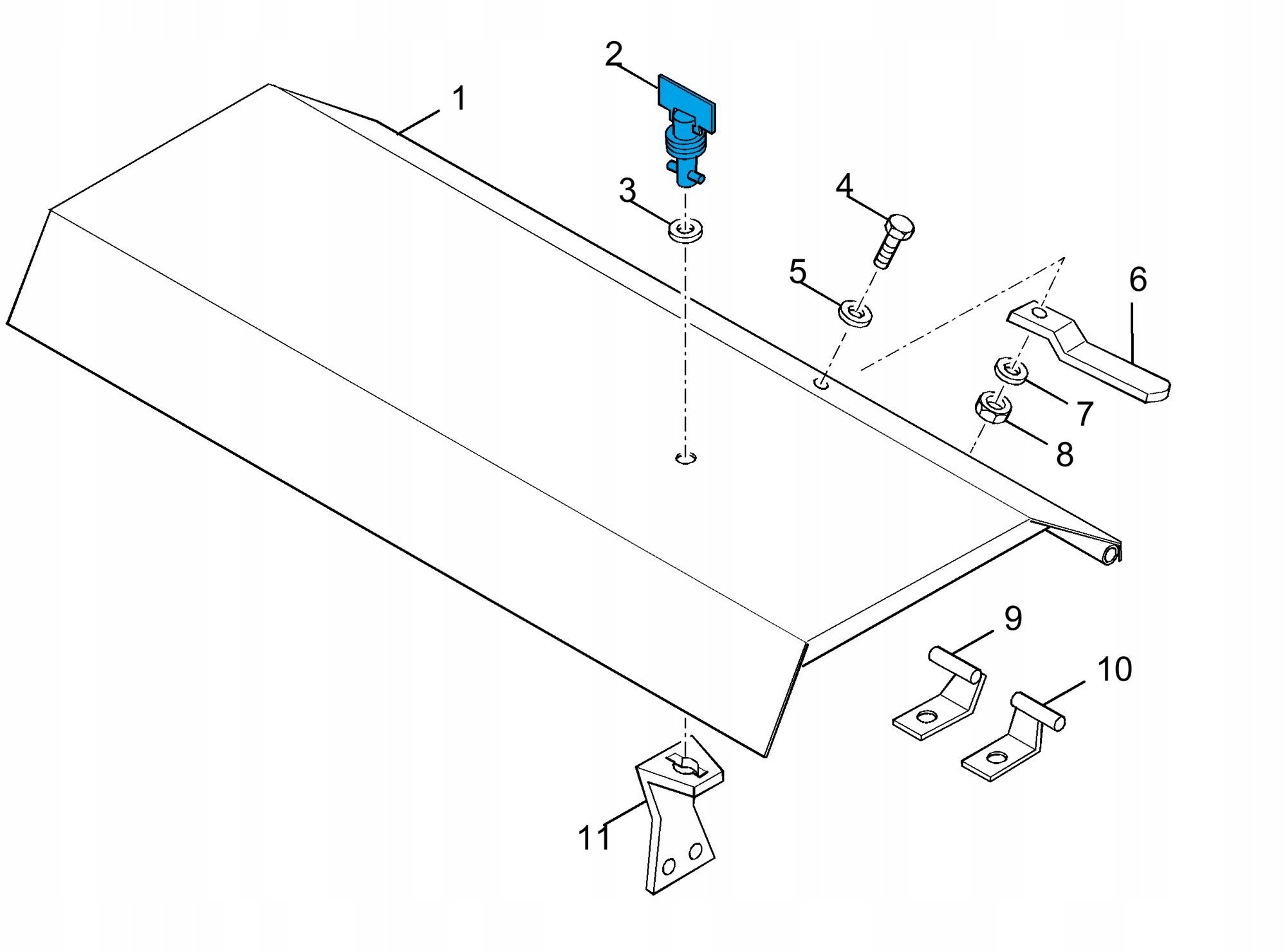 2
1
3
4
5
6
7
8
9
10
11