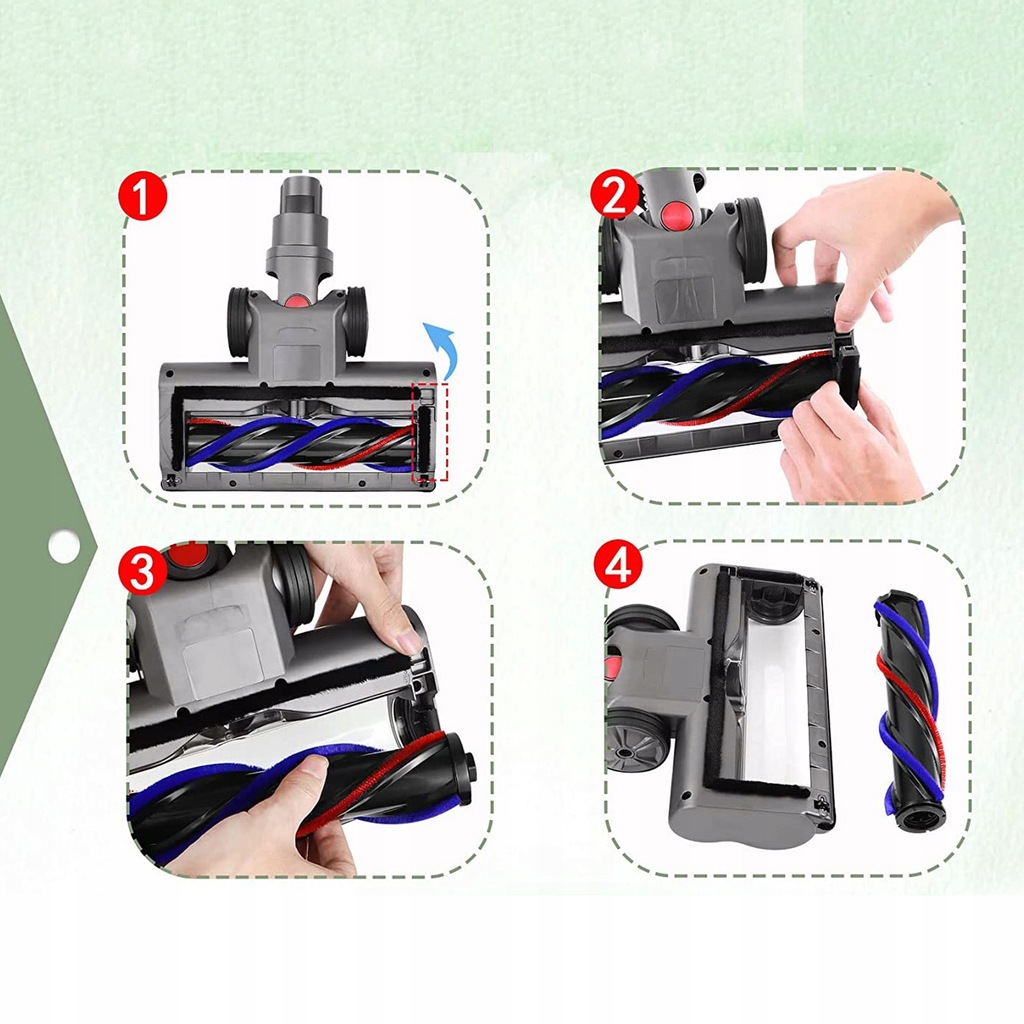 1

2

3

4