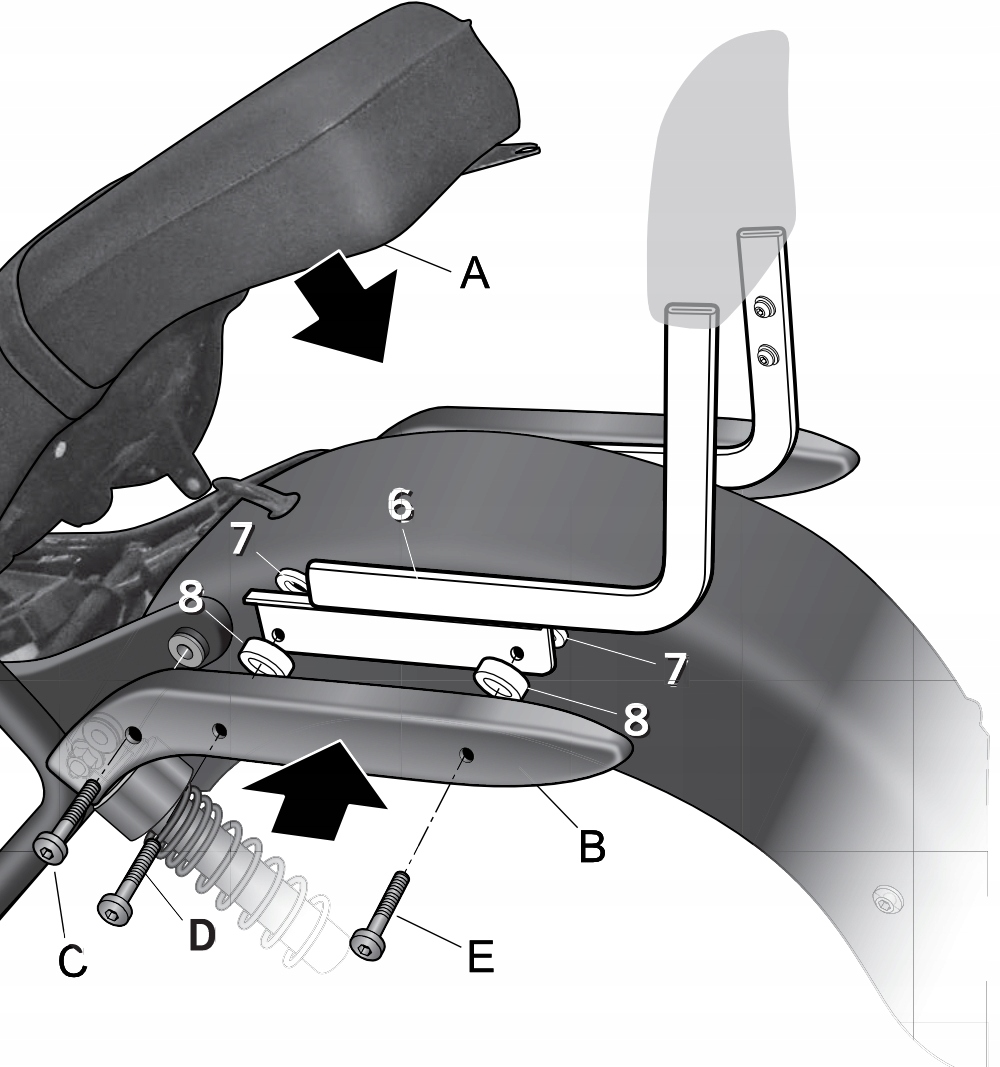 A
6
7
8
7
8
B
C
D
E