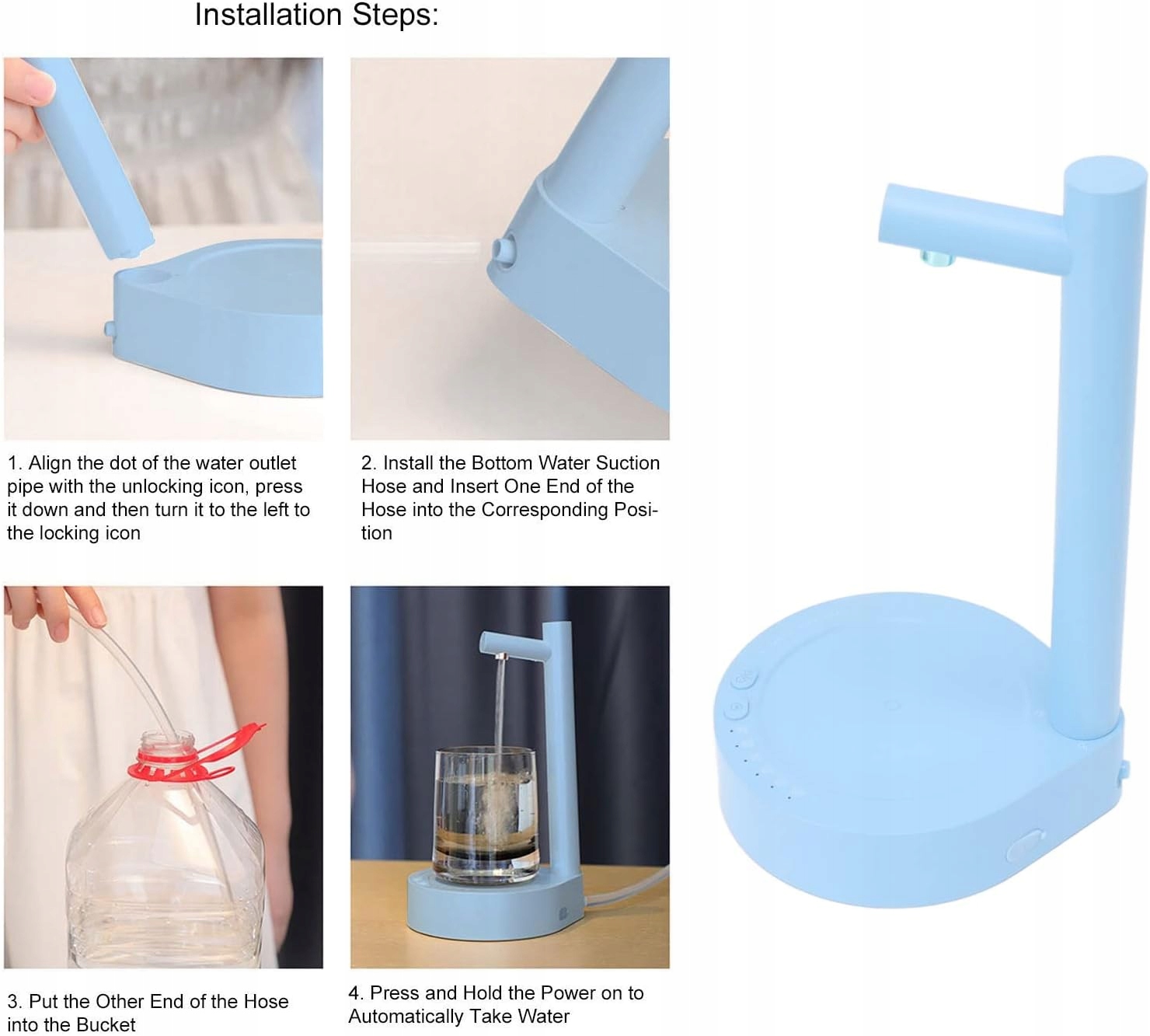 Installation Steps:

1. Align the dot of the water outlet pipe with the unlocking icon, press it down and then turn it to the left to the locking icon

2. Install the Bottom Water Suction Hose and Insert One End of the Hose into the Corresponding Position

3. Put the Other End of the Hose into the Bucket

4. Press and Hold the Power on to Automatically Take Water