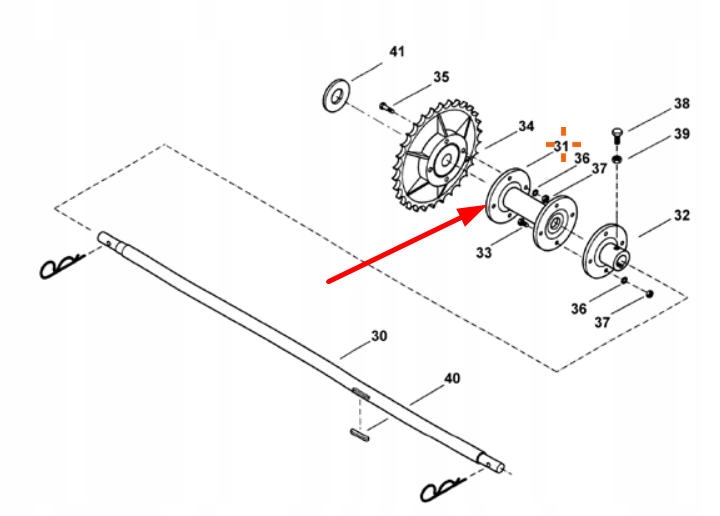 41
35
38
34
39
31
36
37
32
33
36
37
30
40