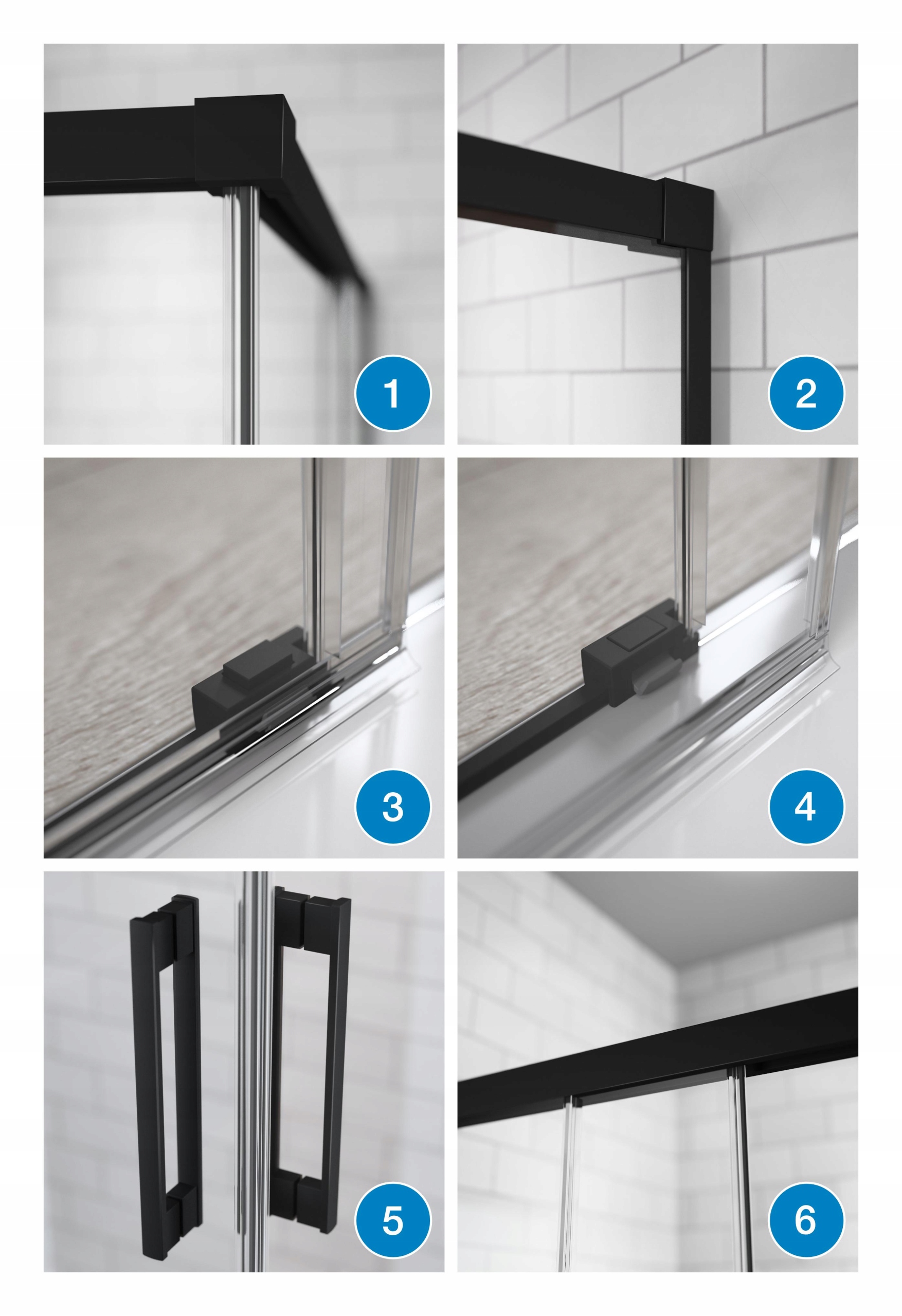 1

2

3

4

5

6