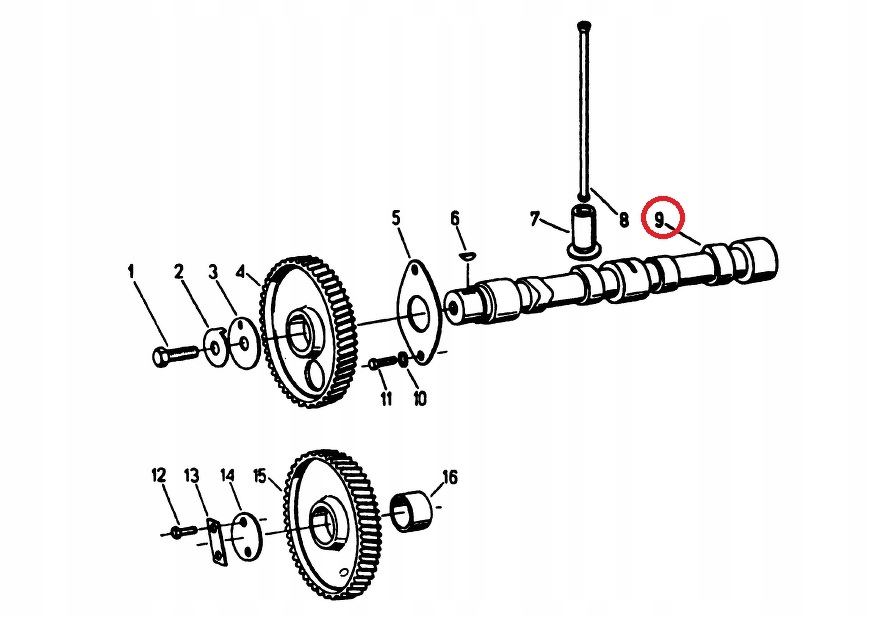 1
2
3
4
5
6
7
8
9
11
10
12
13
14
15
16