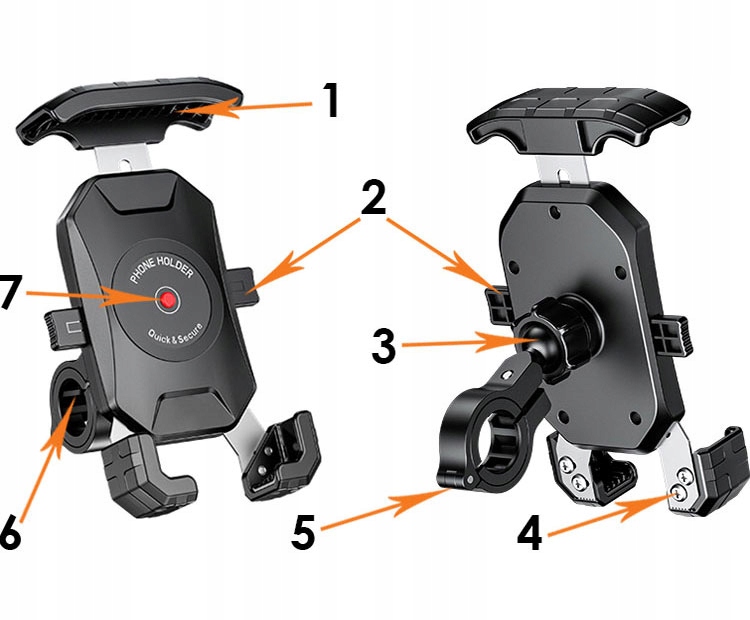 1
2
7
PHONE HOLDER
Quick & Secure
3
6
5
4