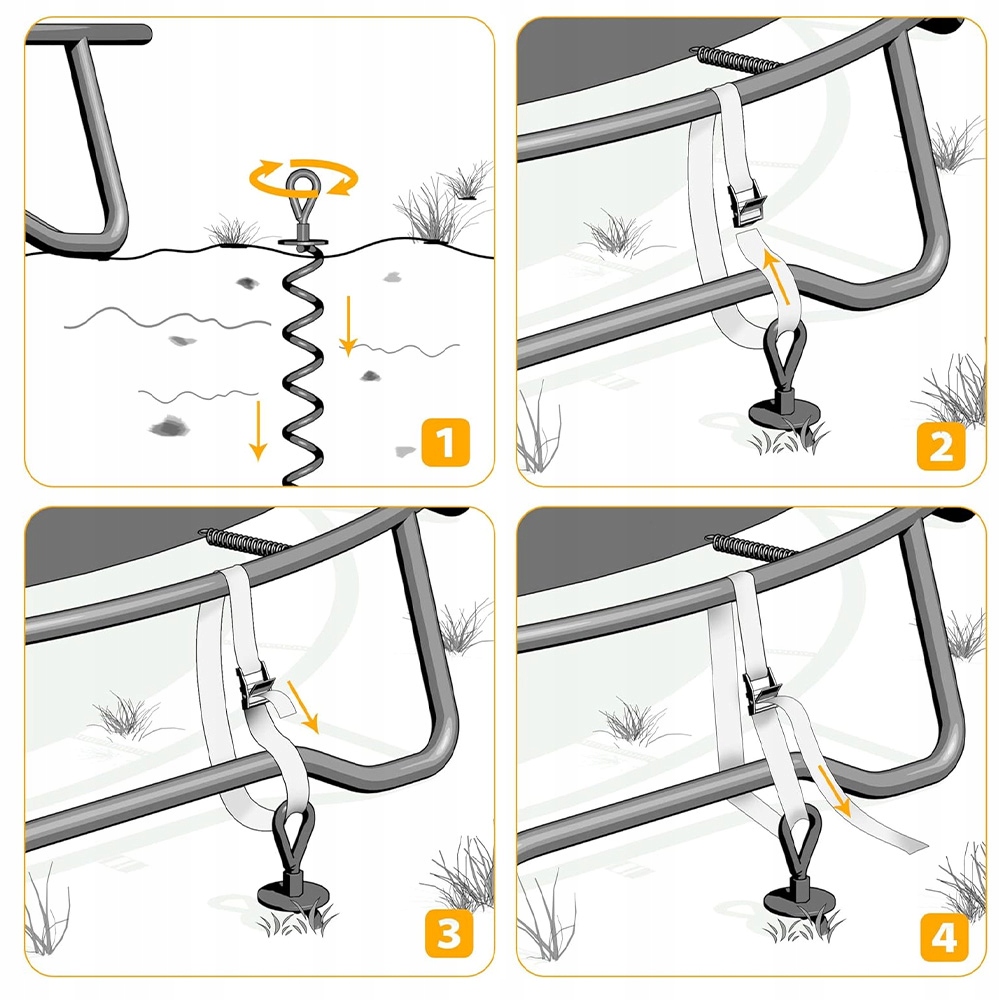 1

2

3

4