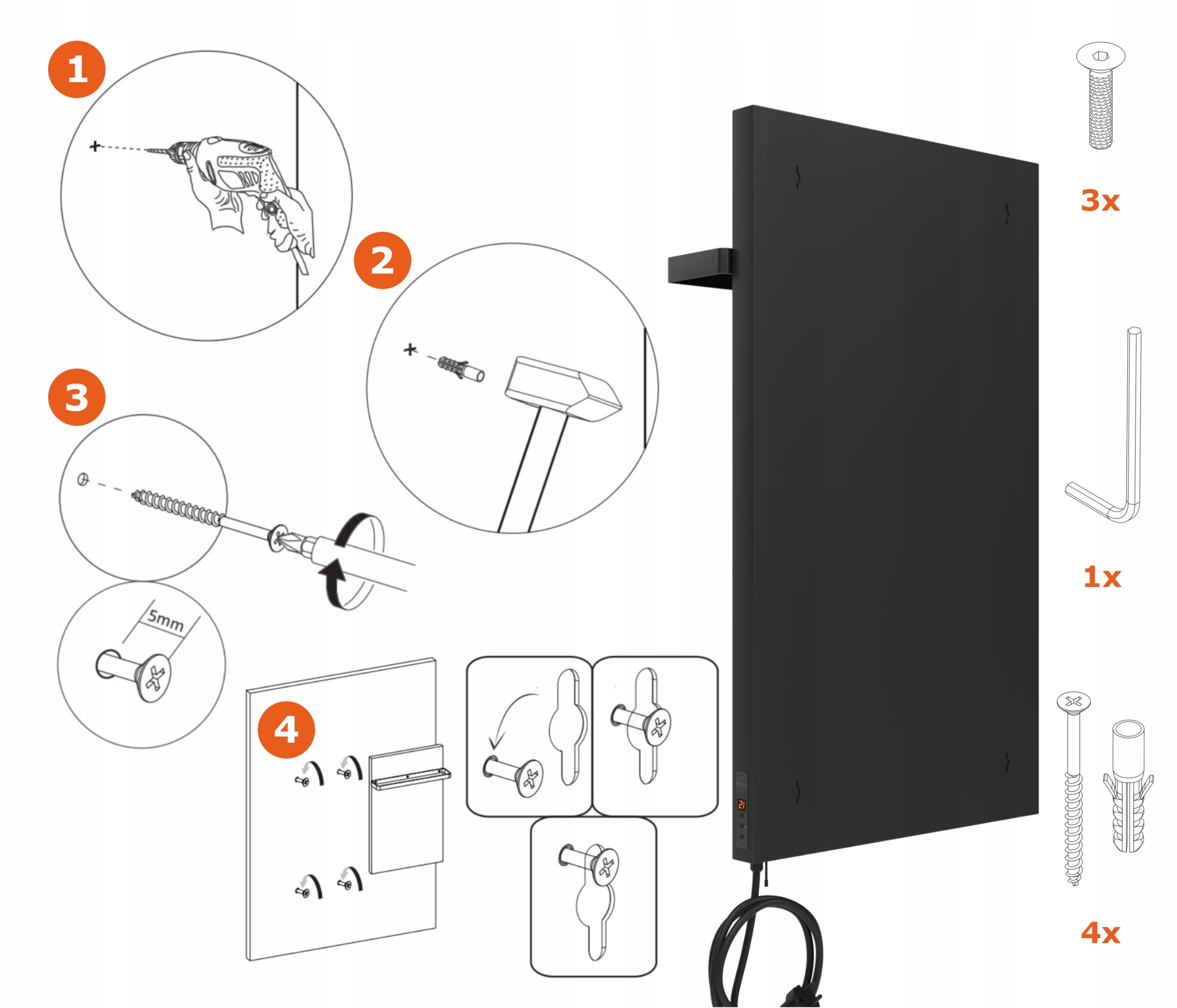 1

2

3

5mm

4

21

3x

1x

4x