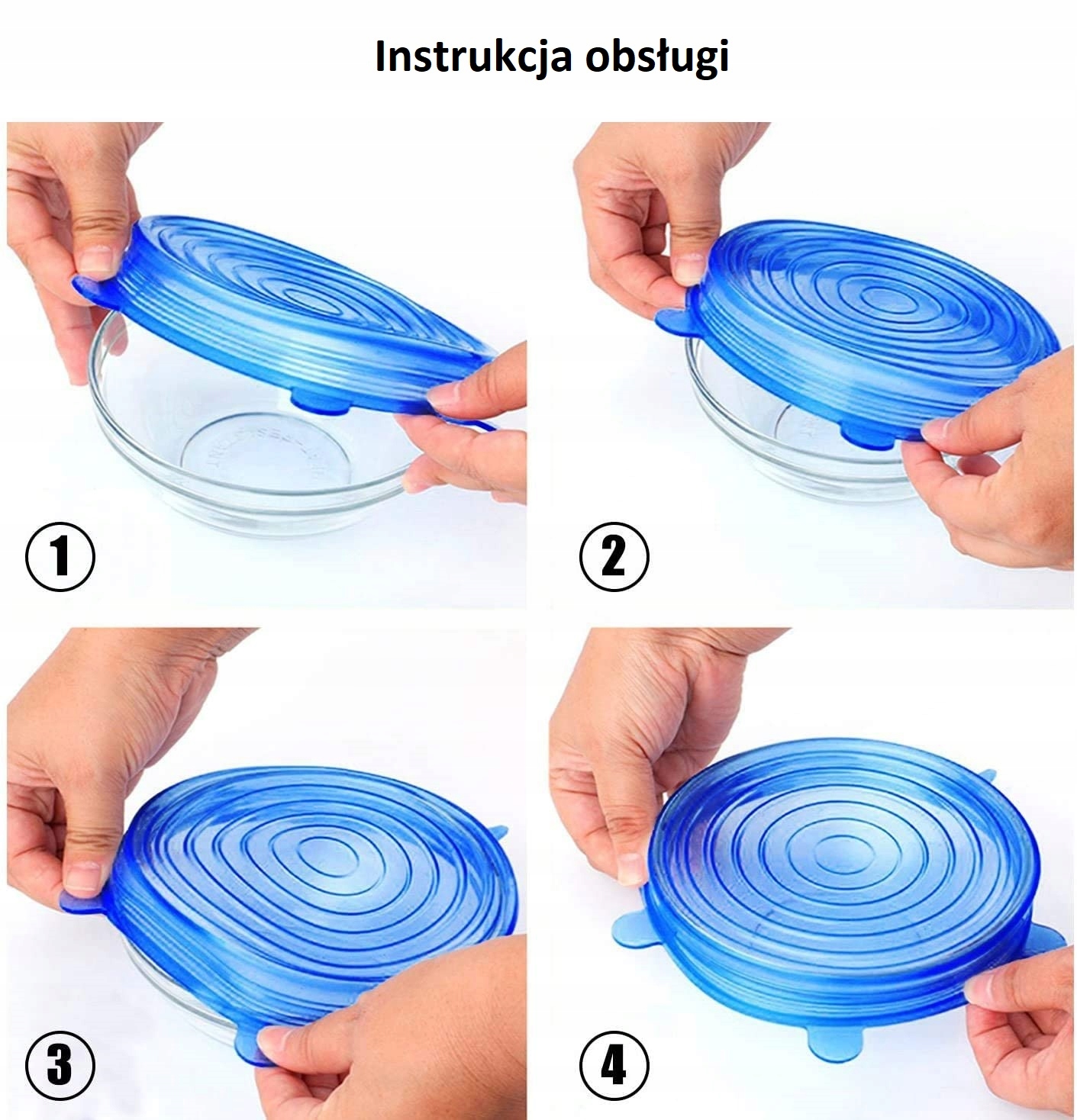 Instrukcja obsługi

1

2

3

4