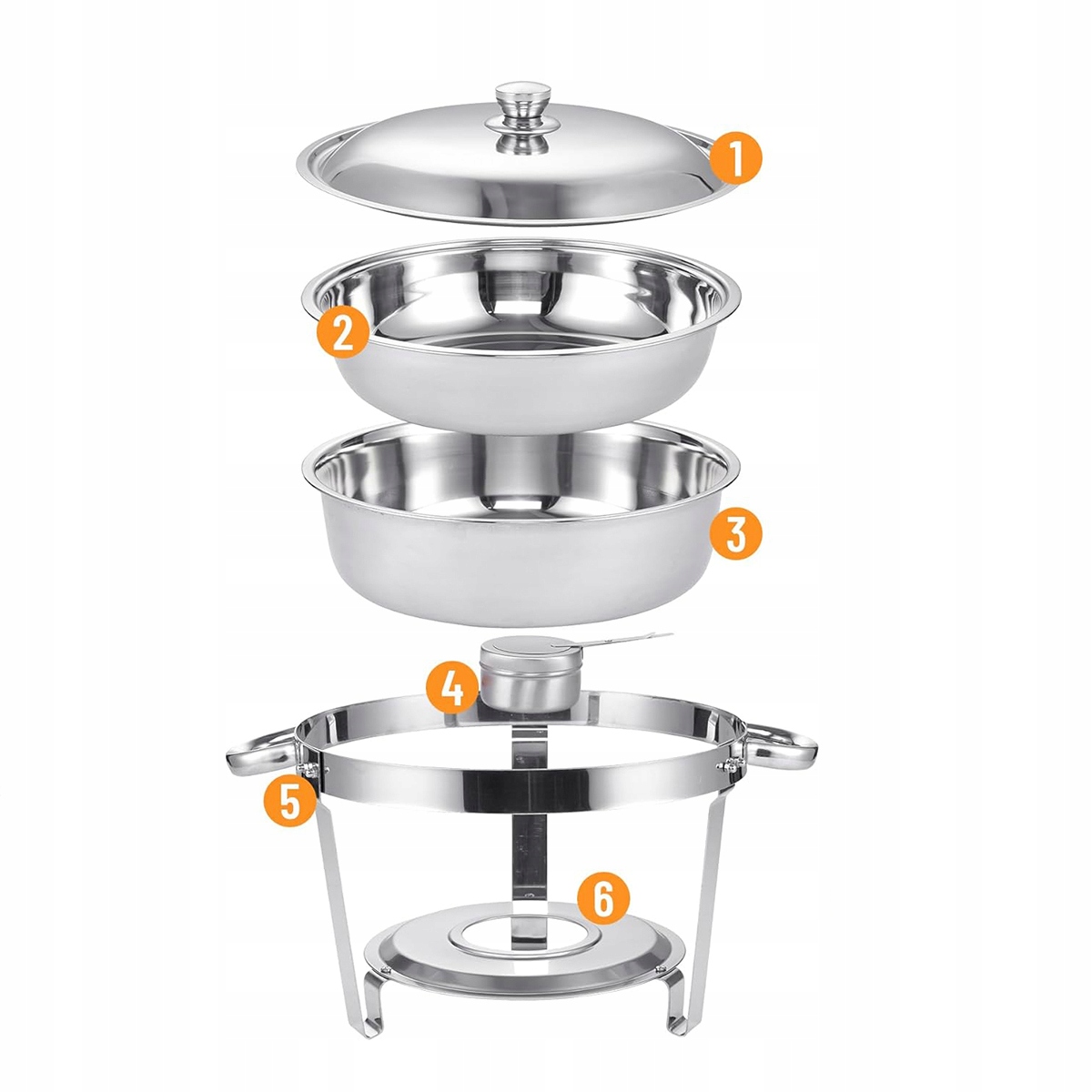 1
2
3
4
5
6