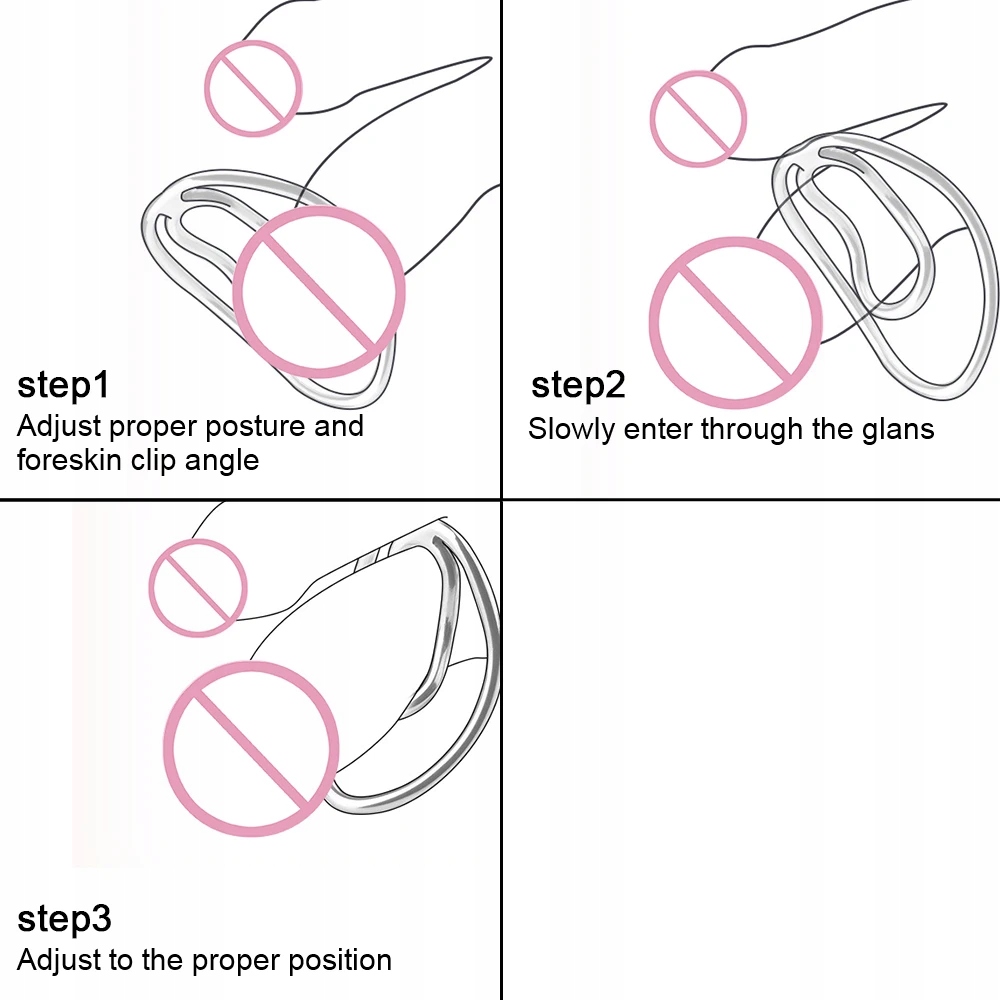 step1
Adjust proper posture and foreskin clip angle

step2
Slowly enter through the glans

step3
Adjust to the proper position