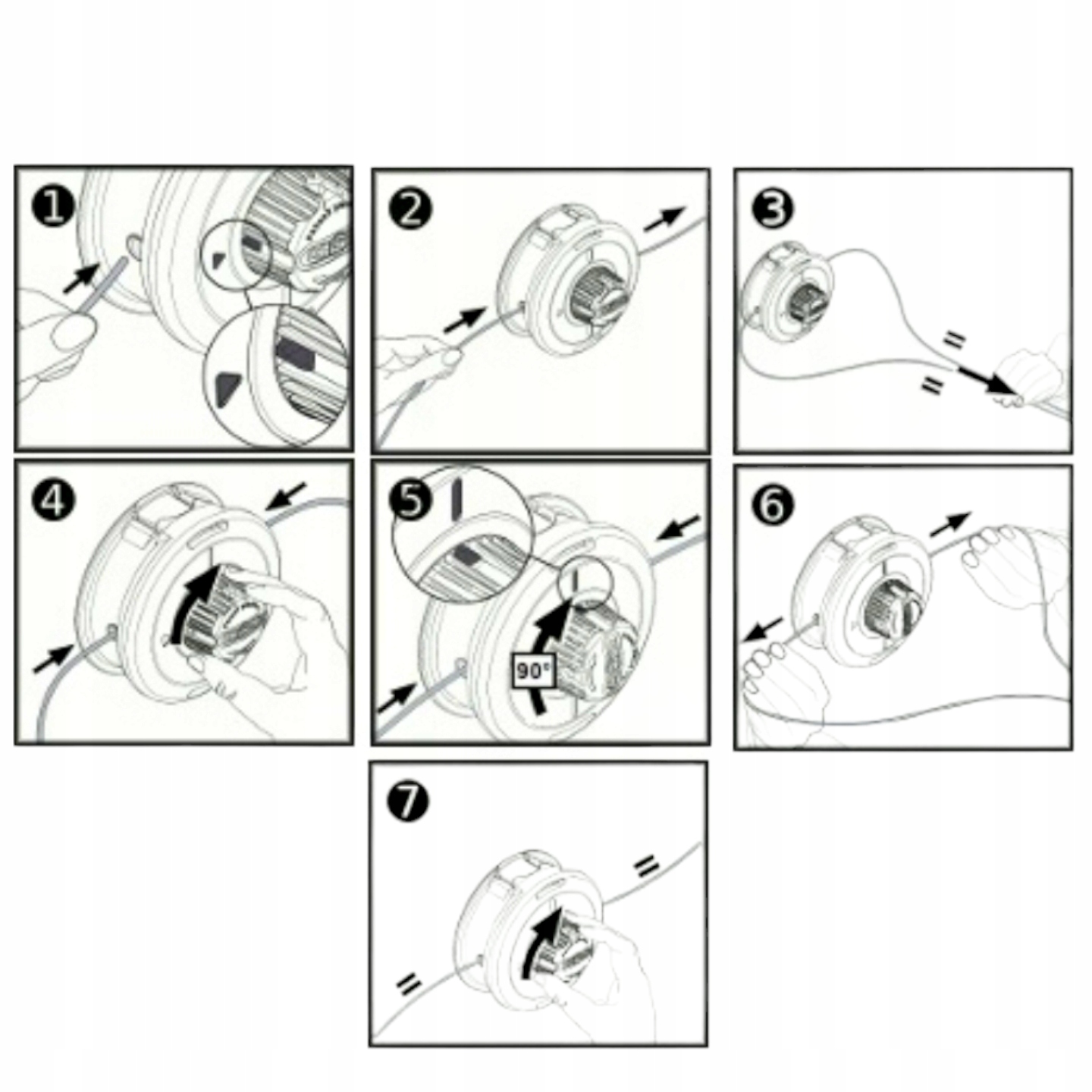 1

2

3

=

=

4

5

90°

6

7

=

=