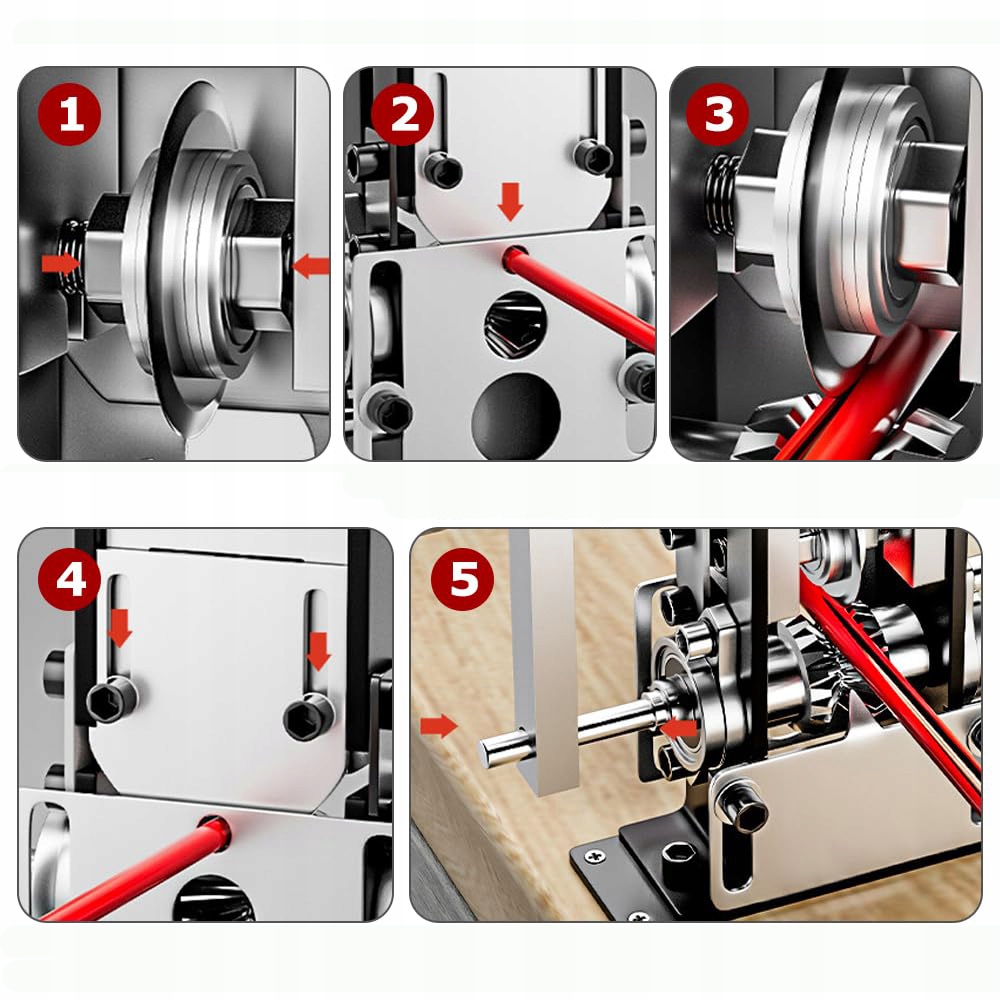 1

2

3

4

5