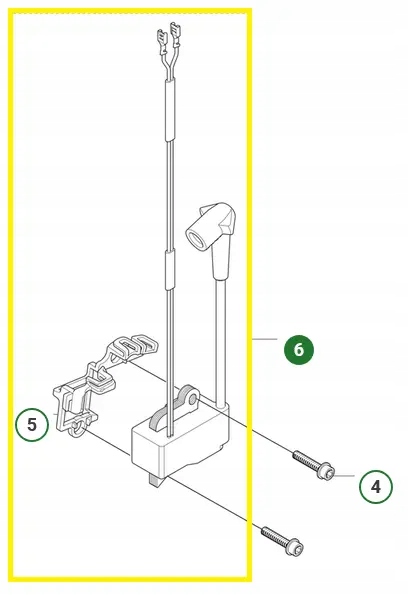 6

5

4