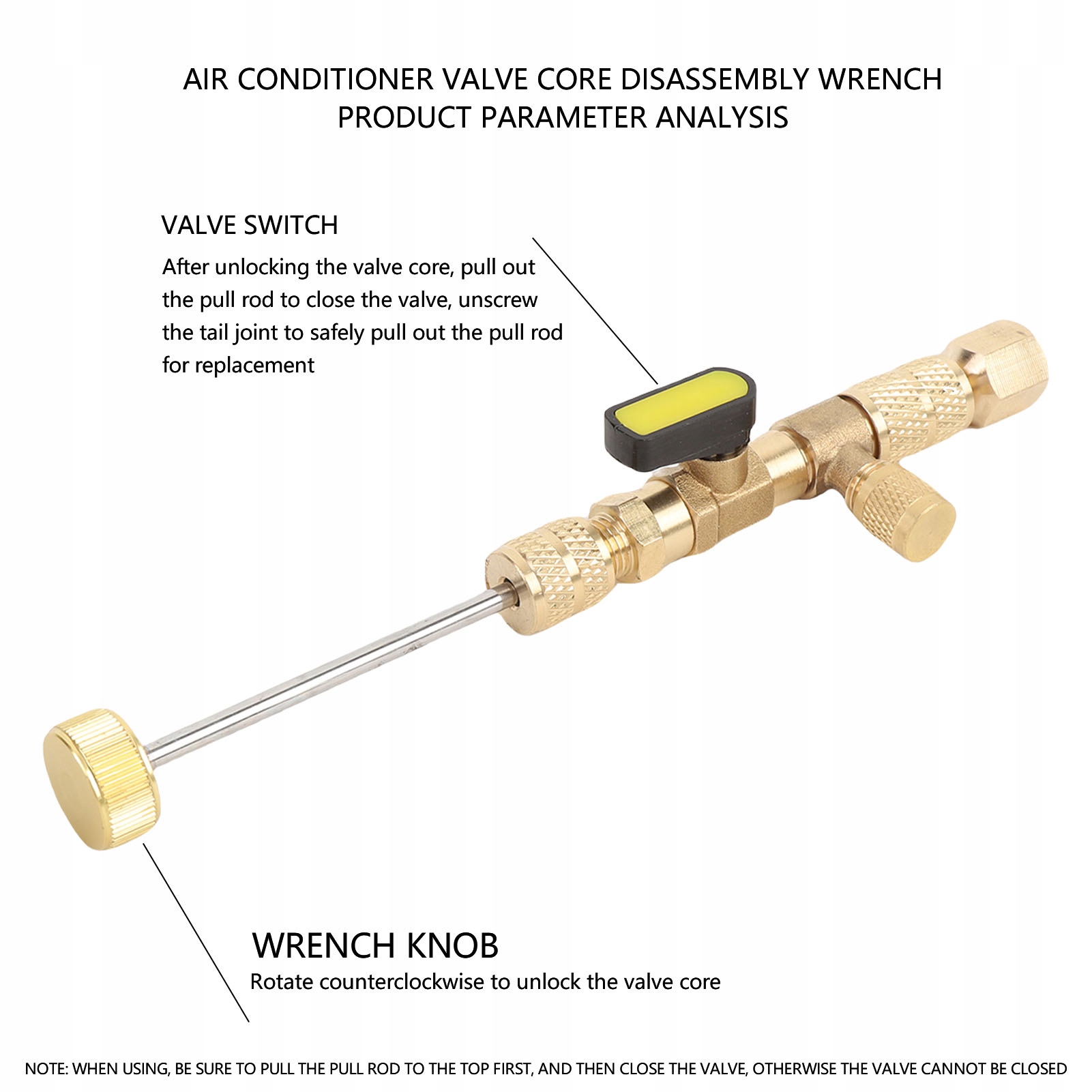 AIR CONDITIONER VALVE CORE DISASSEMBLY WRENCH
PRODUCT PARAMETER ANALYSIS

VALVE SWITCH
After unlocking the valve core, pull out the pull rod to close the valve, unscrew the tail joint to safely pull out the pull rod for replacement

WRENCH KNOB
Rotate counterclockwise to unlock the valve core

NOTE: WHEN USING, BE SURE TO PULL THE PULL ROD TO THE TOP FIRST, AND THEN CLOSE THE VALVE, OTHERWISE THE VALVE CANNOT BE CLOSED