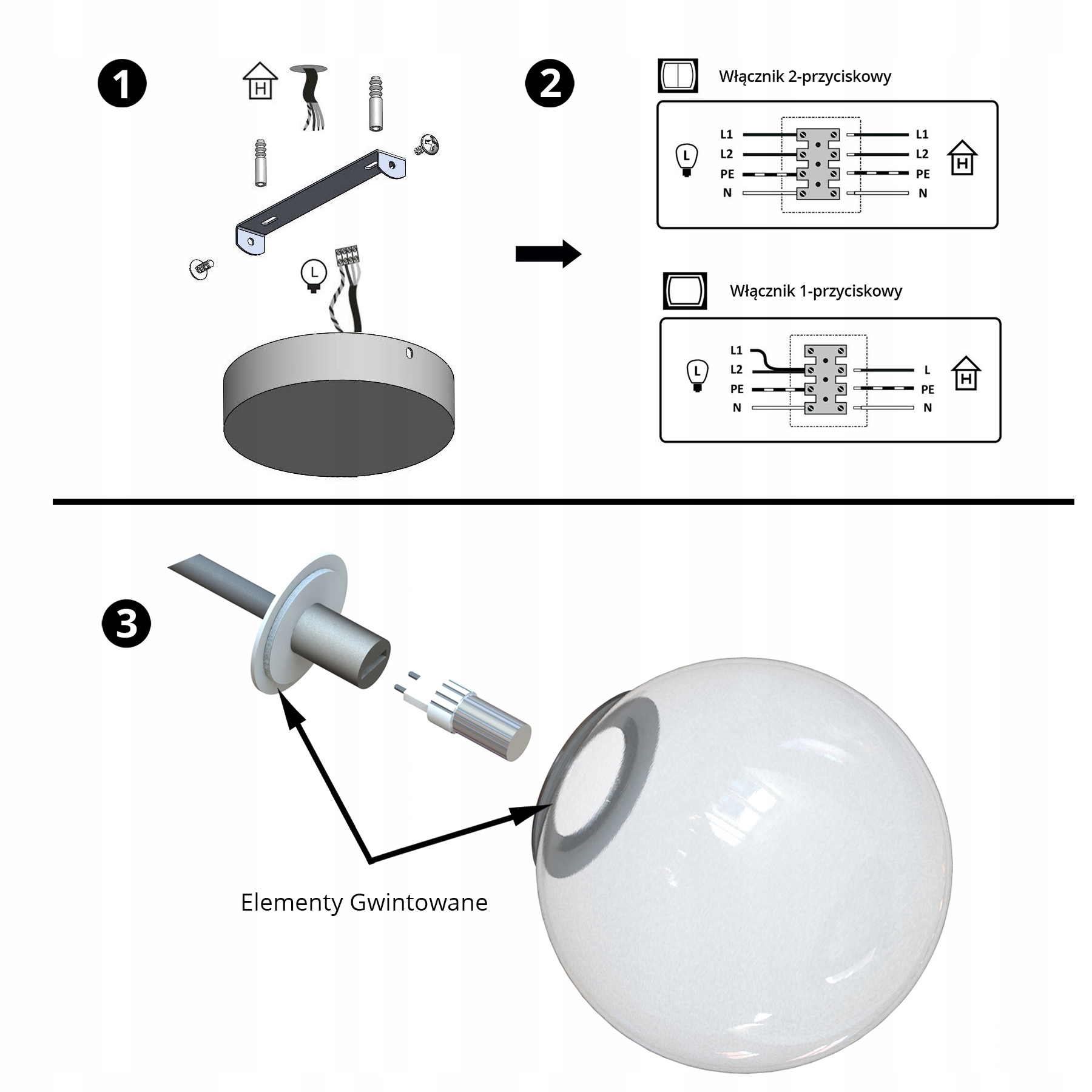 1

H

L

2

Włącznik 2-przyciskowy

L
L1
L2
PE
N
L1
L2
PE
N
H

Włącznik 1-przyciskowy

L
L1
L2
PE
N
L
PE
N
H

3

Elementy Gwintowane