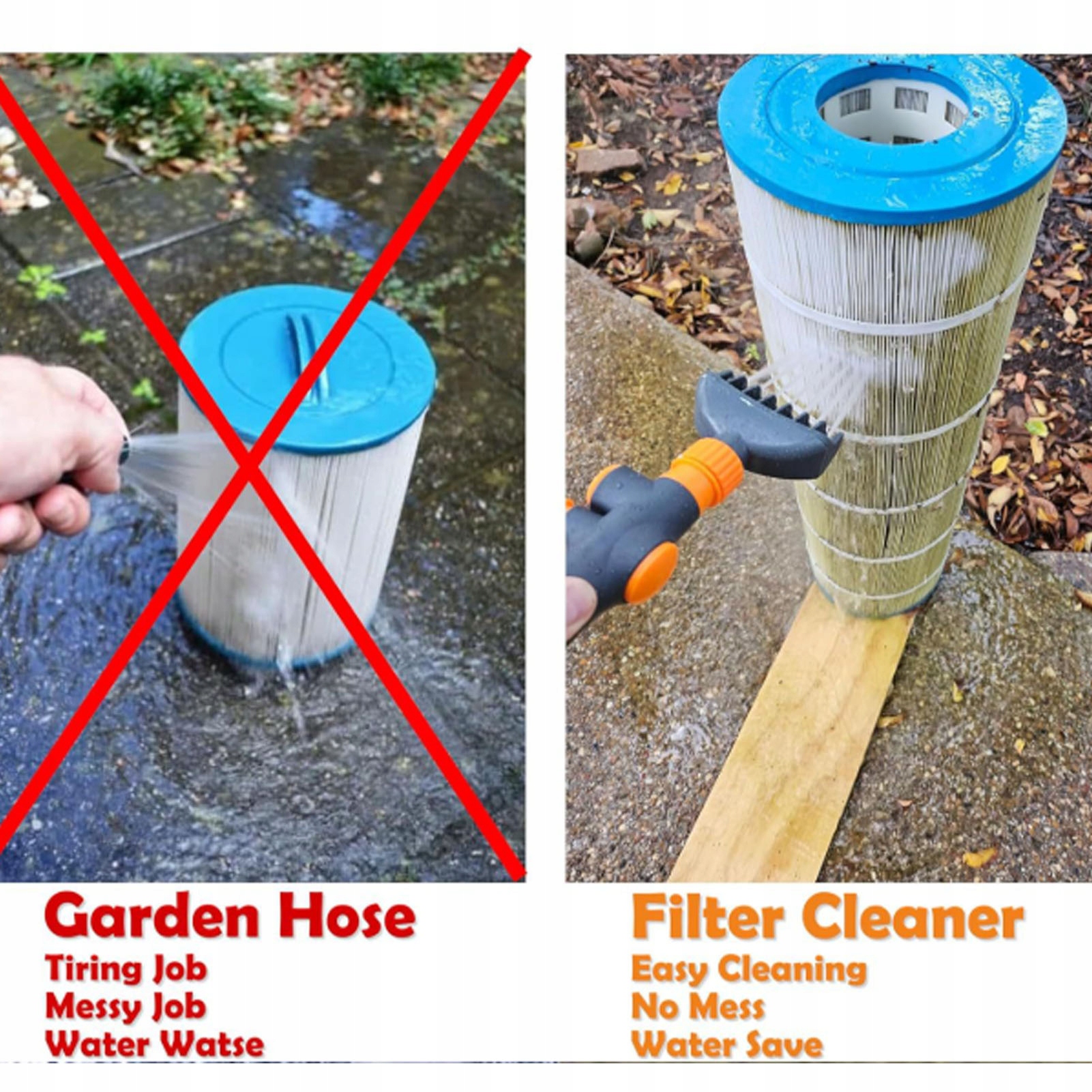 Garden Hose
Tiring Job
Messy Job
Water Watse

Filter Cleaner
Easy Cleaning
No Mess
Water Save