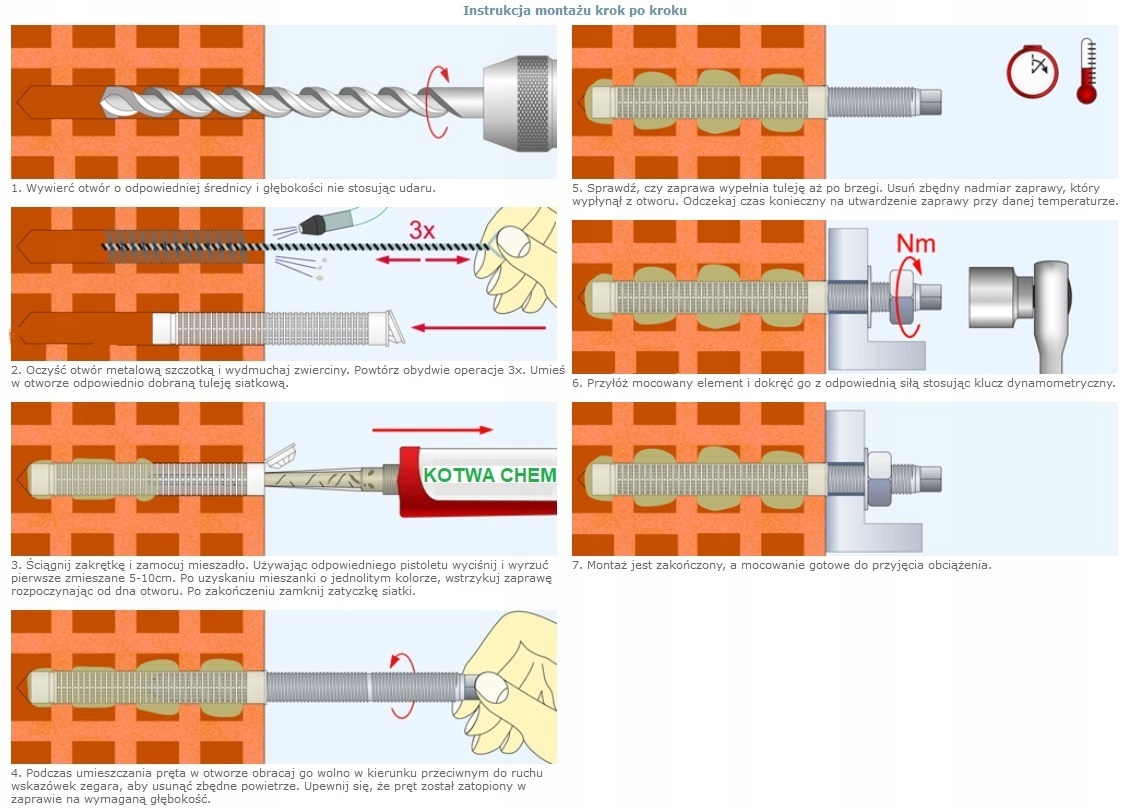 Instrukcja montażu krok po kroku

1. Wywierć otwór o odpowiedniej średnicy i głębokości nie stosując udaru.

3x

2. Oczyść otwór metalową szczotką i wydmuchaj zwierciny. Powtórz obydwie operacje 3x. Umieść w otworze odpowiednio dobraną tuleję siatkową.

KOTWA CHEM

3. Ściągnij zakrętkę i zamocuj mieszadło. Używając odpowiedniego pistoletu wyciśnij i wyrzuć pierwsze zmieszane 5-10cm. Po uzyskaniu mieszanki o jednolitym kolorze, wstrzykuj zaprawę rozpoczynając od dna otworu. Po zakończeniu zamknij zatyczkę siatki.

4. Podczas umieszczania pręta w otworze obracaj go wolno w kierunku przeciwnym do ruchu wskazówek zegara, aby usunąć zbędne powietrze. Upewnij się, że pręt został zatopiony w zaprawie na wymaganą głębokość.

5. Sprawdź, czy zaprawa wypełnia tuleję aż po brzegi. Usuń zbędny nadmiar zaprawy, który wypłynął z otworu. Odczekaj czas konieczny na utwardzenie zaprawy przy danej temperaturze.

Nm

6. Przyłóż mocowany element i dokręć go z odpowiednią siłą stosując klucz dynamometryczny.

7. Montaż jest zakończony, a mocowanie gotowe do przyjęcia obciążenia.