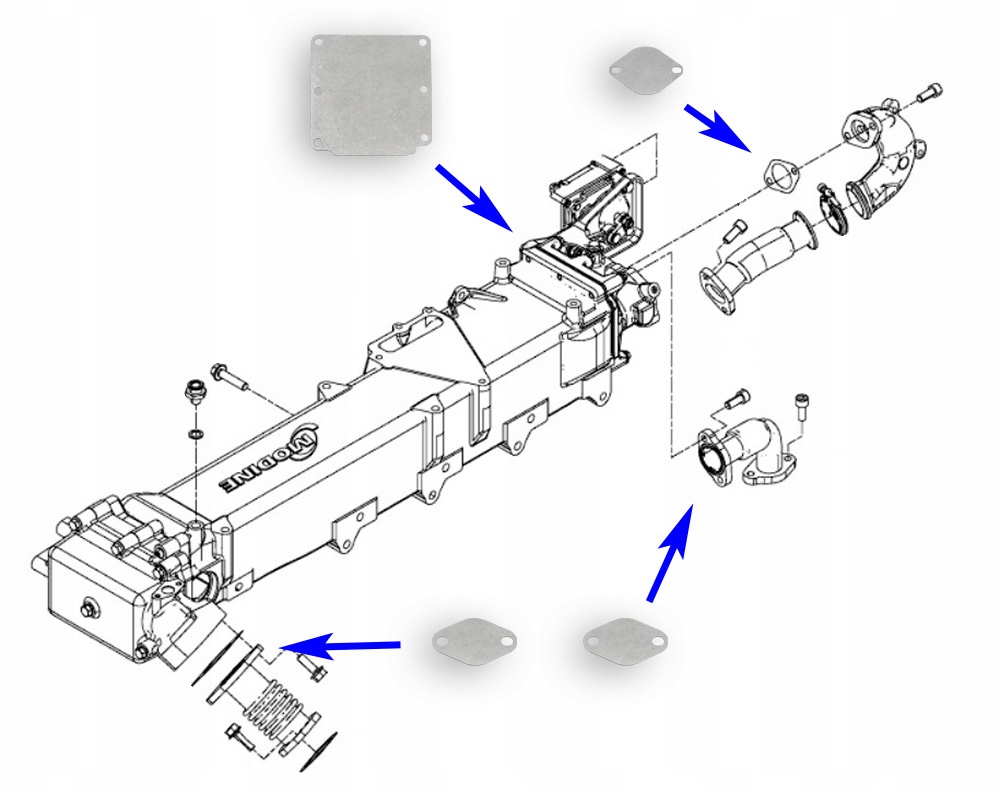 MODINE