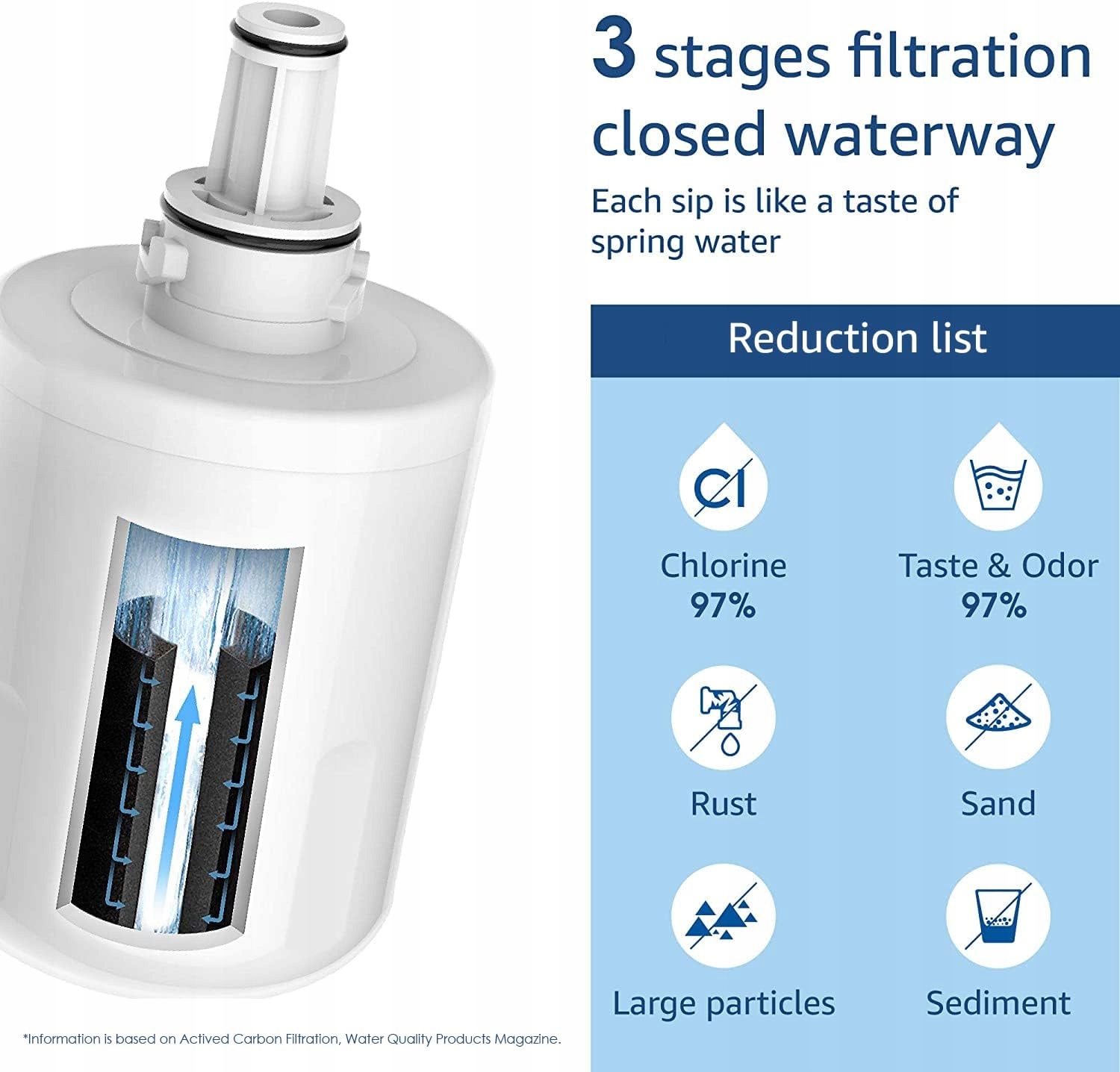 3 stages filtration closed waterway

Each sip is like a taste of spring water

Reduction list

Cl

Chlorine
97%

Taste & Odor
97%

Rust

Sand

Large particles

Sediment

*Information is based on Actived Carbon Filtration, Water Quality Products Magazine.