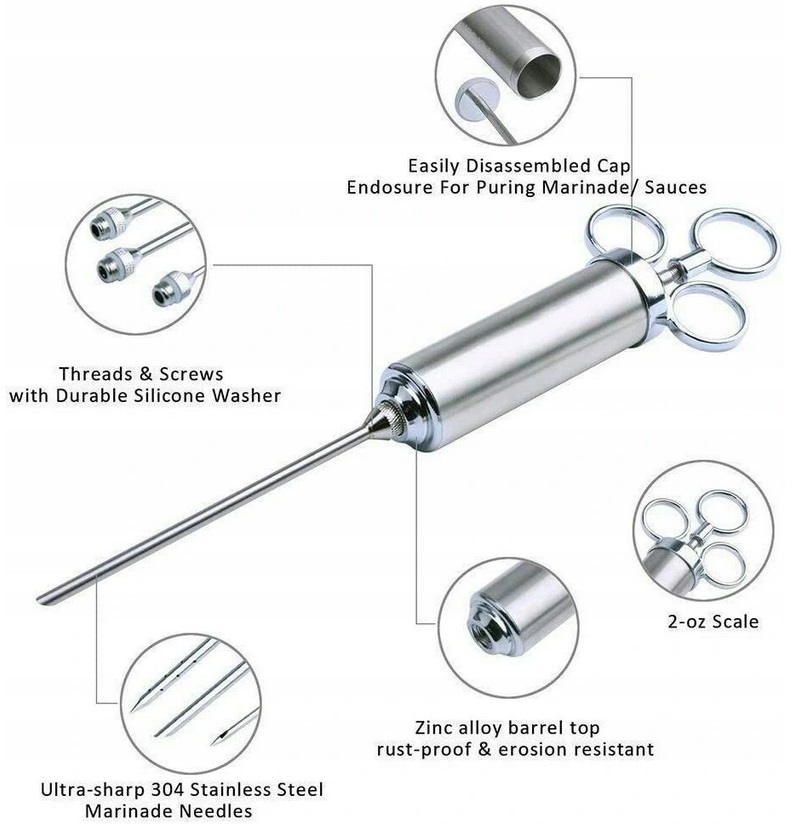 Easily Disassembled Cap
Endosure For Puring Marinade/ Sauces

Threads & Screws
with Durable Silicone Washer

2-oz Scale

Zinc alloy barrel top
rust-proof & erosion resistant

Ultra-sharp 304 Stainless Steel
Marinade Needles