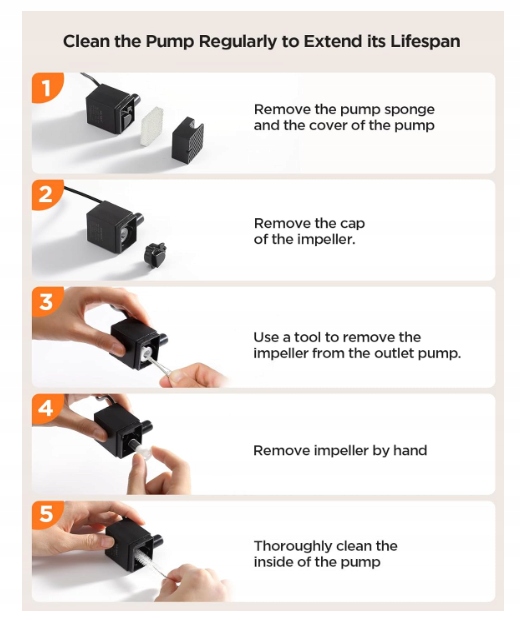 Clean the Pump Regularly to Extend its Lifespan

1

Remove the pump sponge and the cover of the pump

2

Remove the cap of the impeller.

3

Use a tool to remove the impeller from the outlet pump.

4

Remove impeller by hand

5

Thoroughly clean the inside of the pump