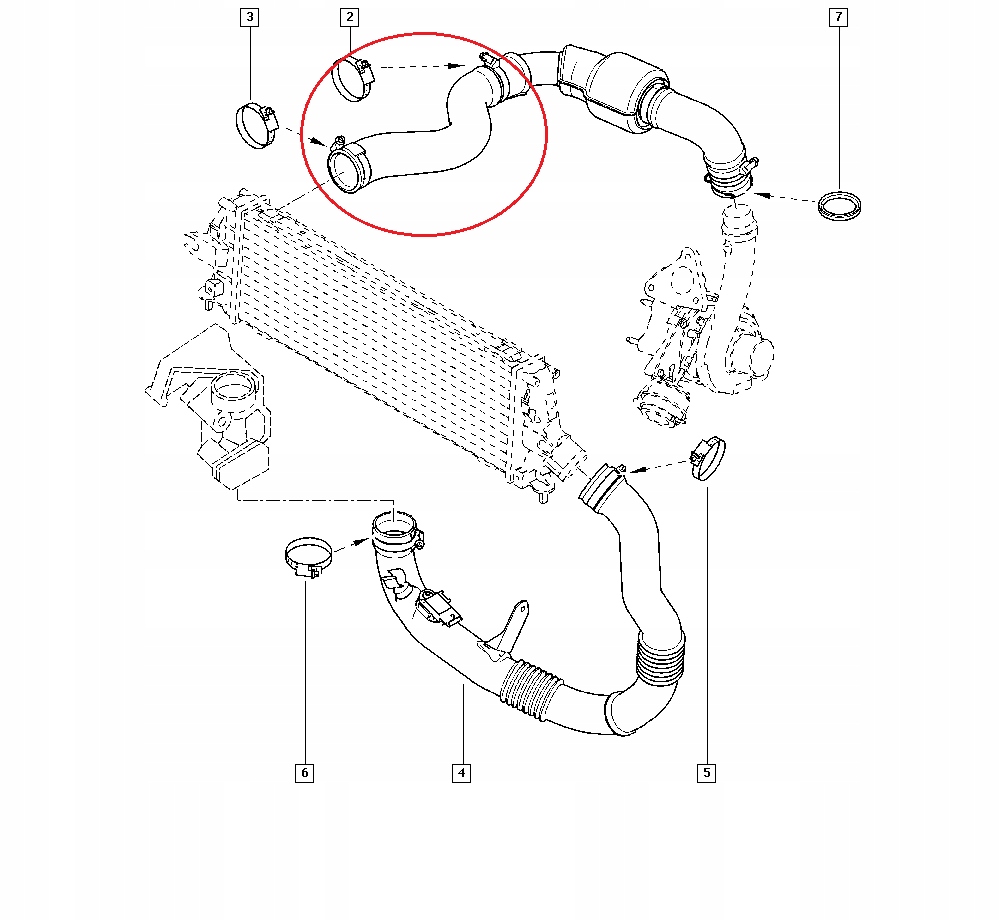 3
2
7
6
4
5