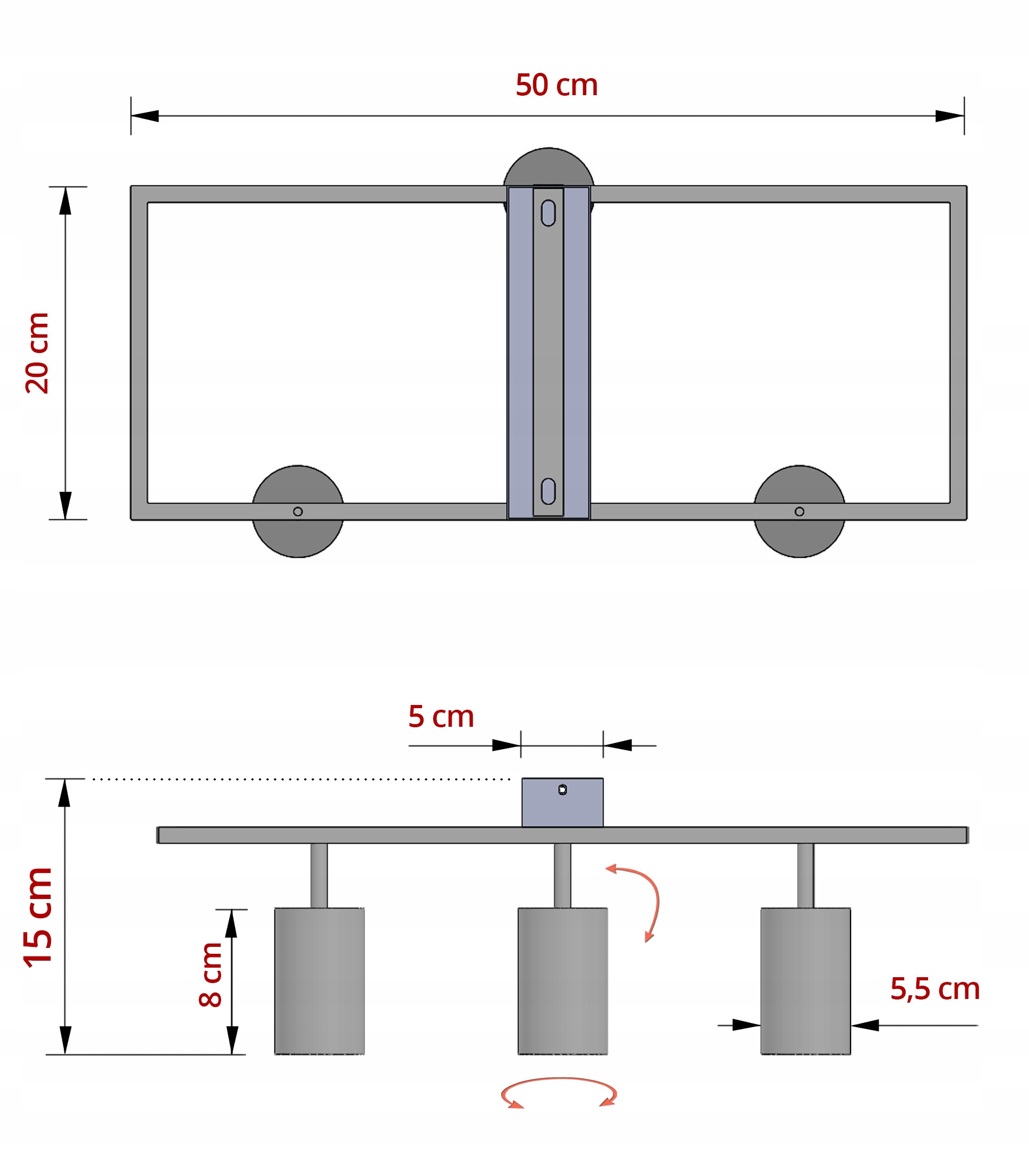 50 cm

20 cm

5 cm

15 cm

8 cm

5,5 cm