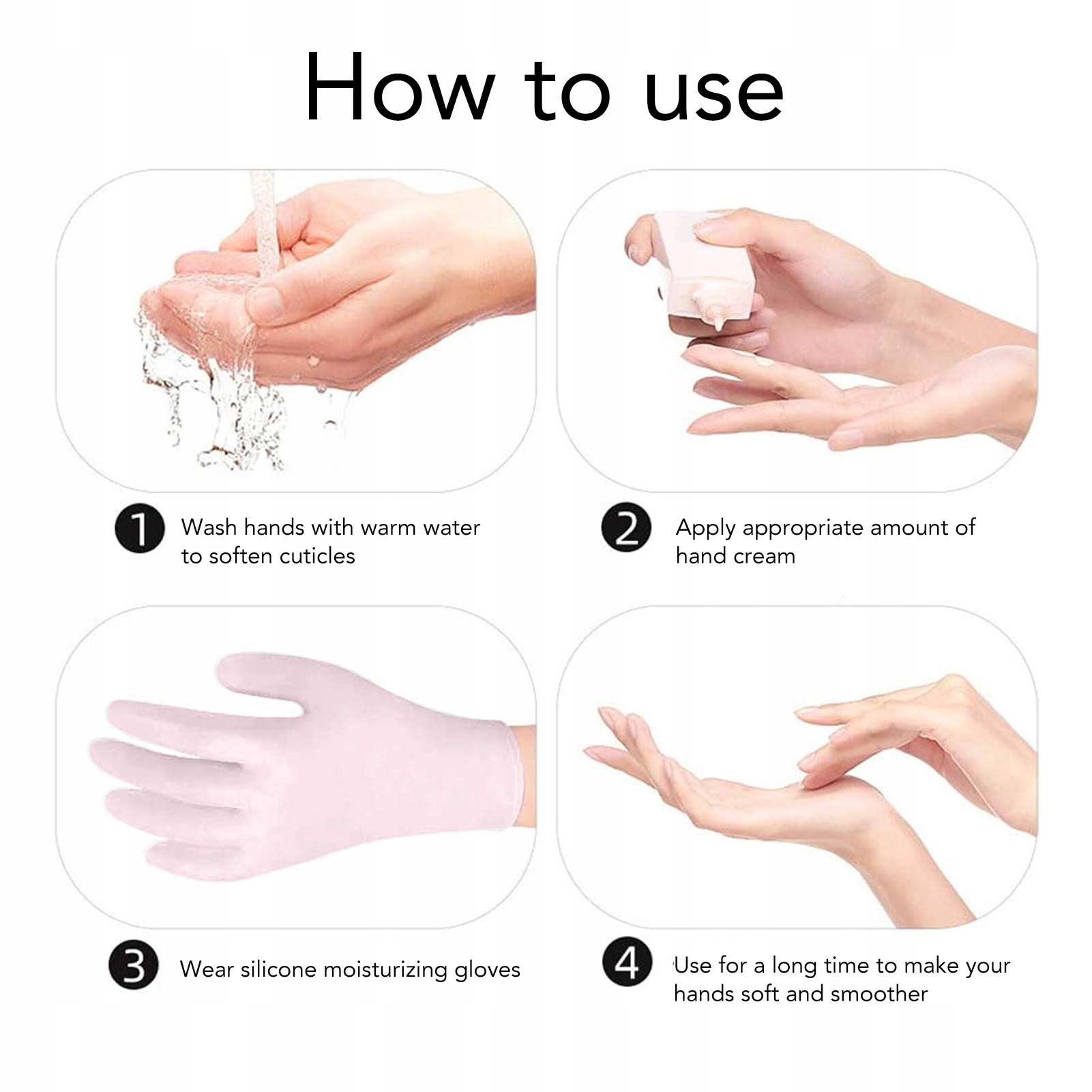 How to use

1 Wash hands with warm water to soften cuticles

2 Apply appropriate amount of hand cream

3 Wear silicone moisturizing gloves

4 Use for a long time to make your hands soft and smoother