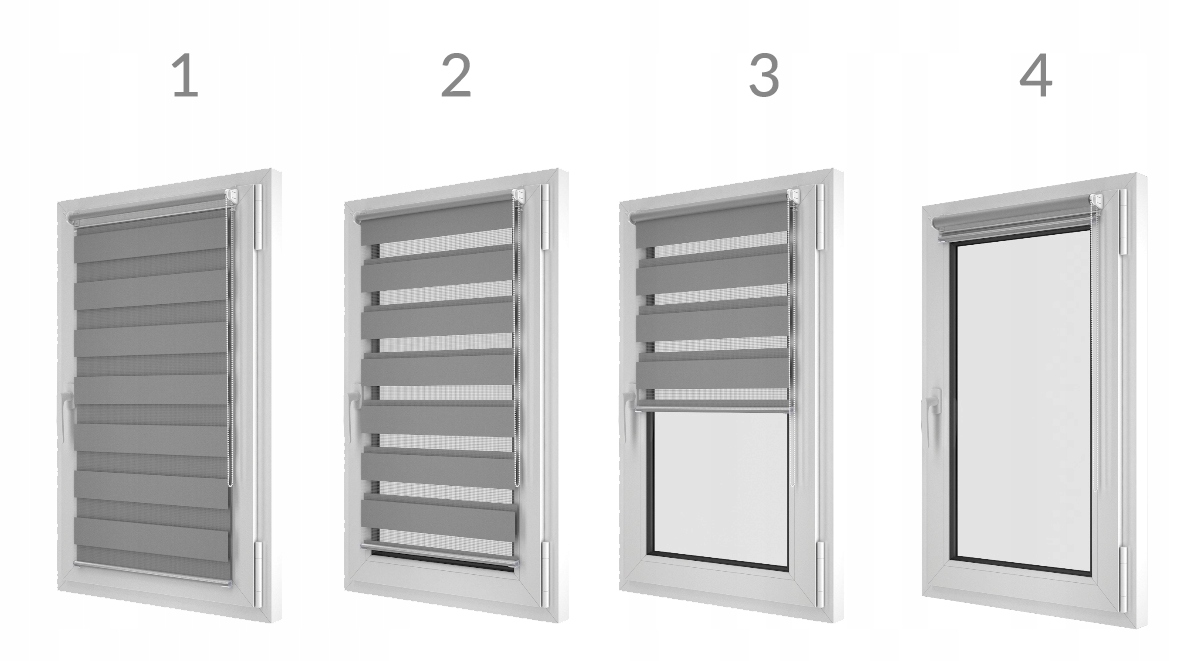 1 2 3 4