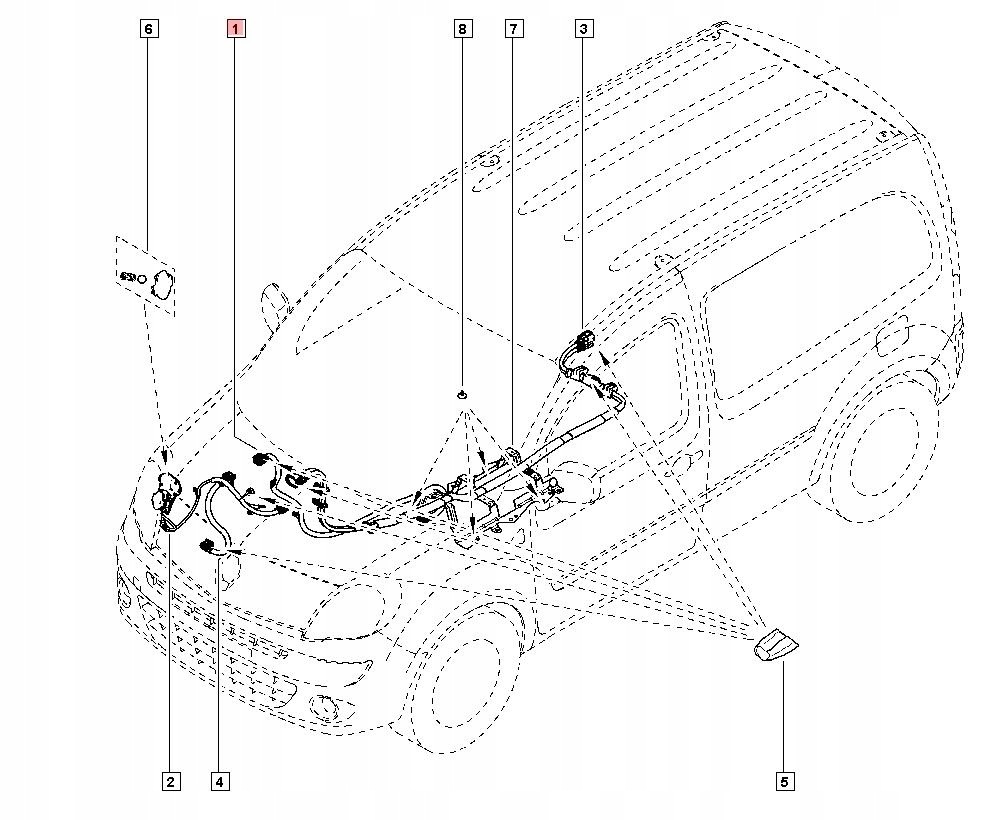 6
1
8
7
3
2
4
5