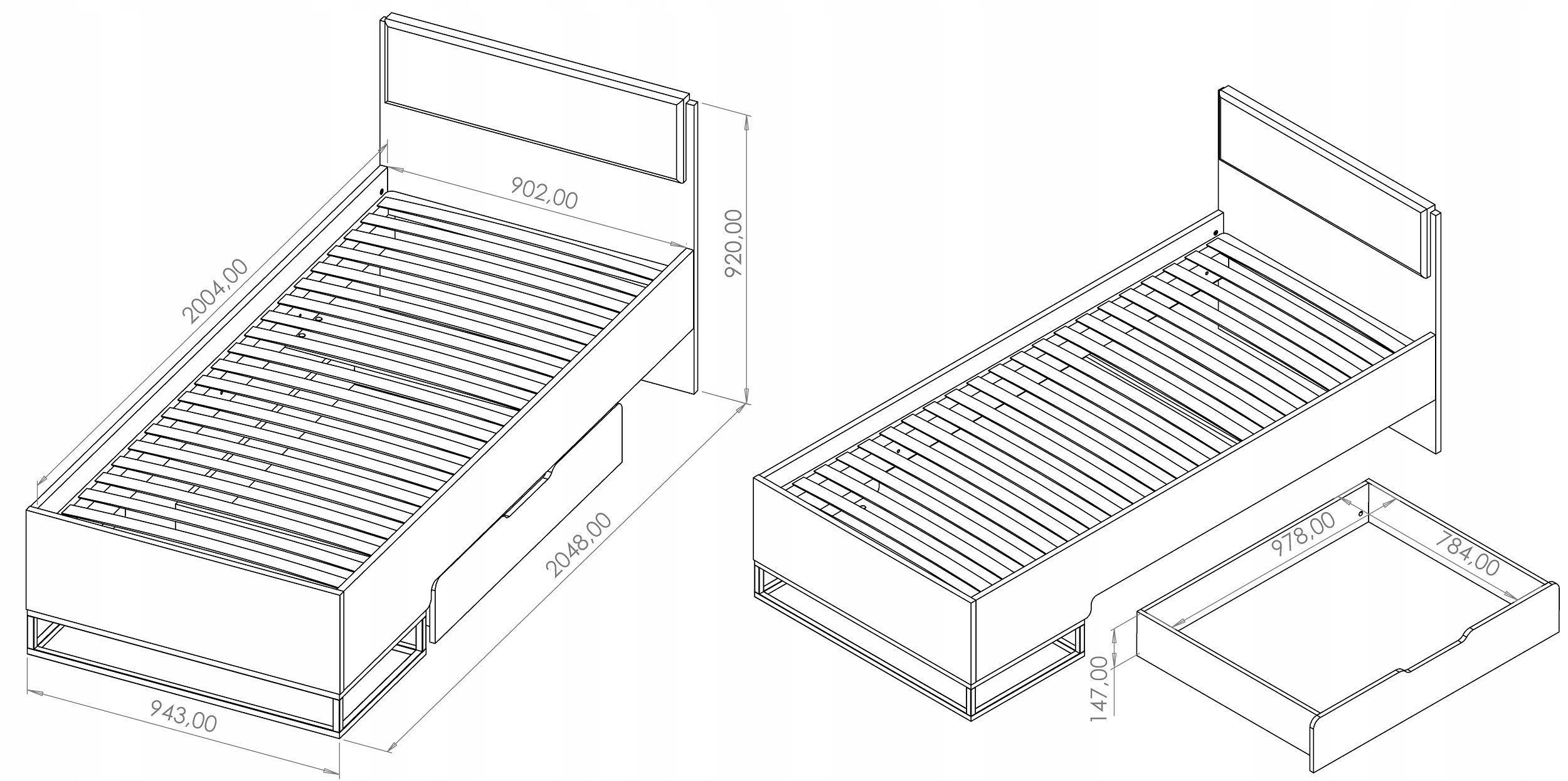 902,00
920,00
2004,00
2048,00
943,00
978,00
784,00
147,00