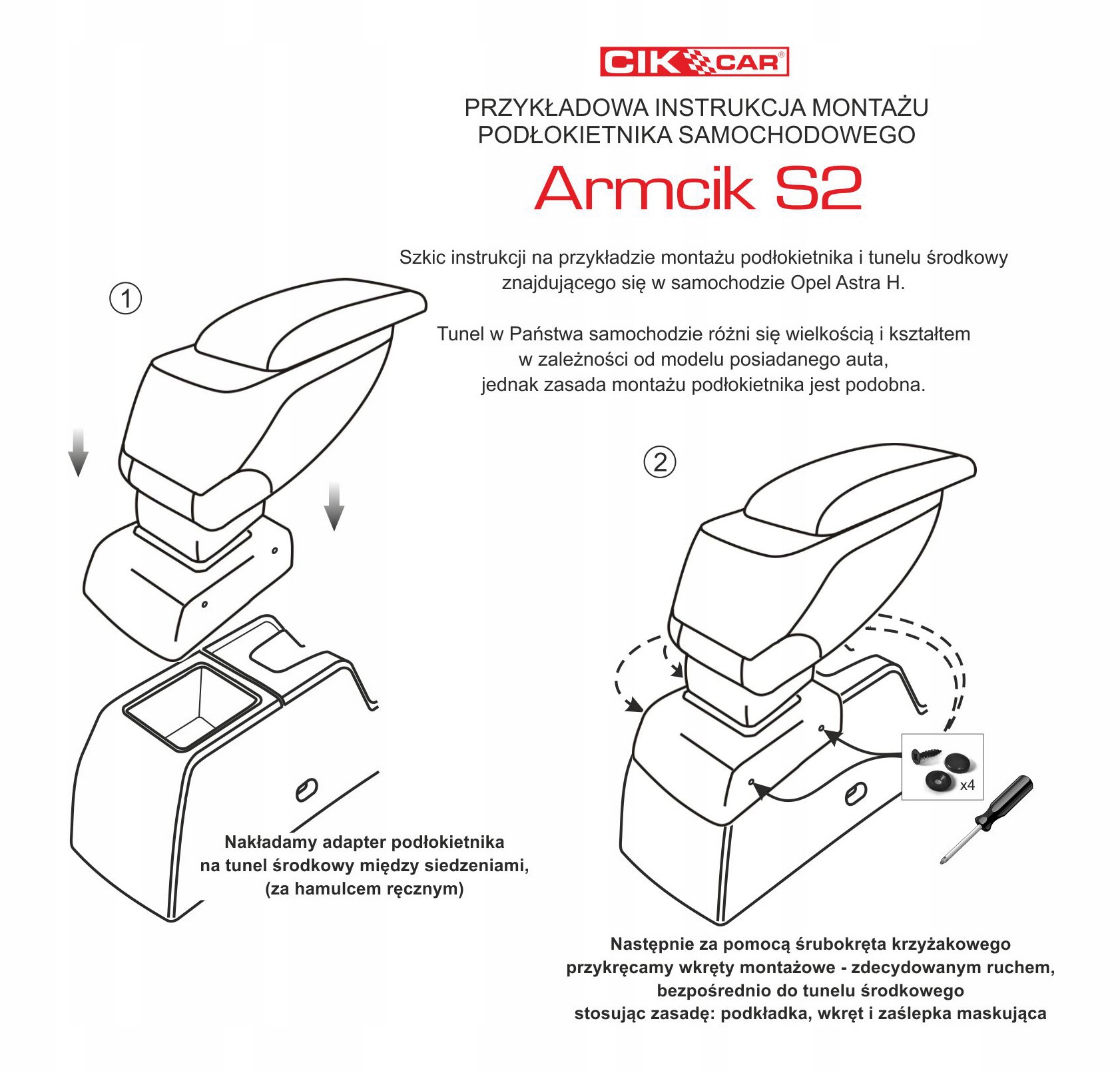 CIK CAR®

PRZYKŁADOWA INSTRUKCJA MONTAŻU
PODŁOKIETNIKA SAMOCHODOWEGO

Armcik S2

Szkic instrukcji na przykładzie montażu podłokietnika i tunelu środkowy znajdującego się w samochodzie Opel Astra H.

Tunel w Państwa samochodzie różni się wielkością i kształtem w zależności od modelu posiadanego auta, jednak zasada montażu podłokietnika jest podobna.

1

Nakładamy adapter podłokietnika na tunel środkowy między siedzeniami, (za hamulcem ręcznym)

2

x4

Następnie za pomocą śrubokręta krzyżakowego przykręcamy wkręty montażowe - zdecydowanym ruchem, bezpośrednio do tunelu środkowego stosując zasadę: podkładka, wkręt i zaślepka maskująca