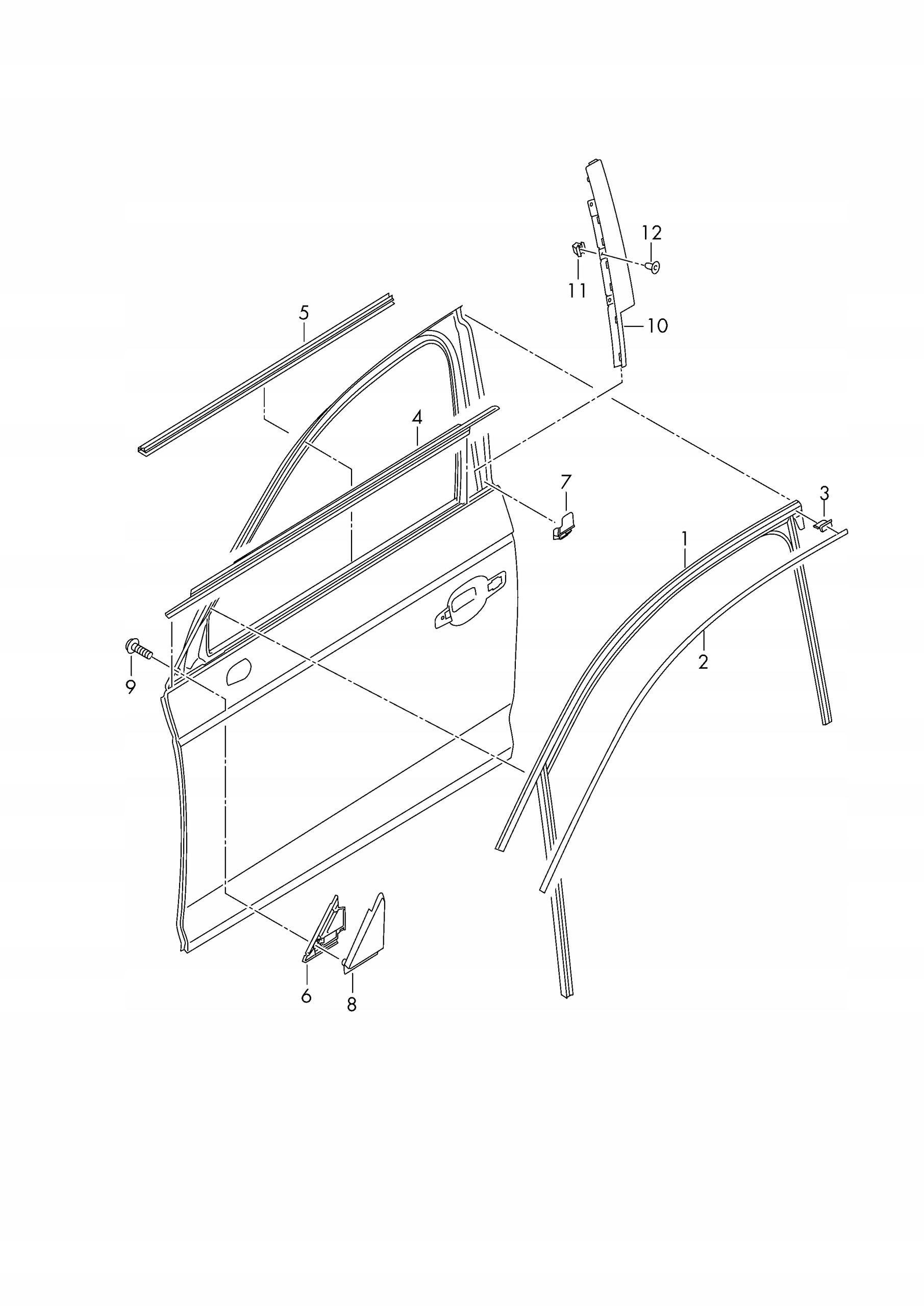 12
11
10
5
4
7
3
1
2
9
6
8