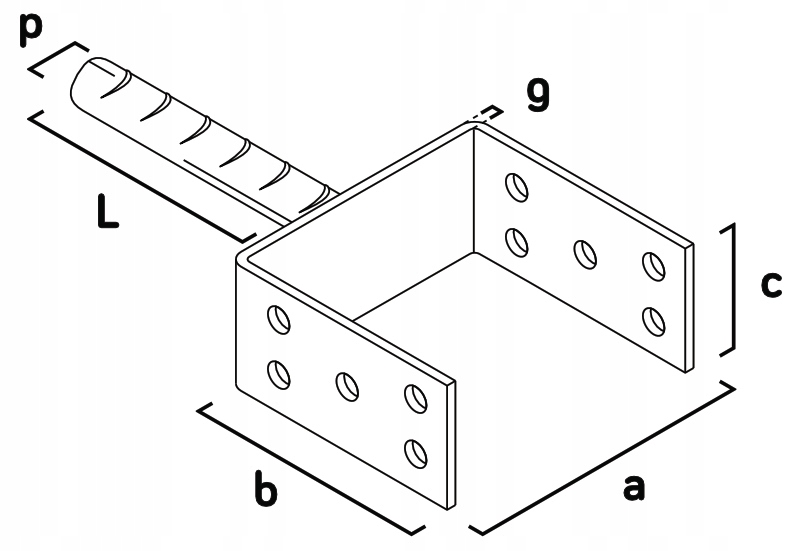 p
g
L
c
b
a